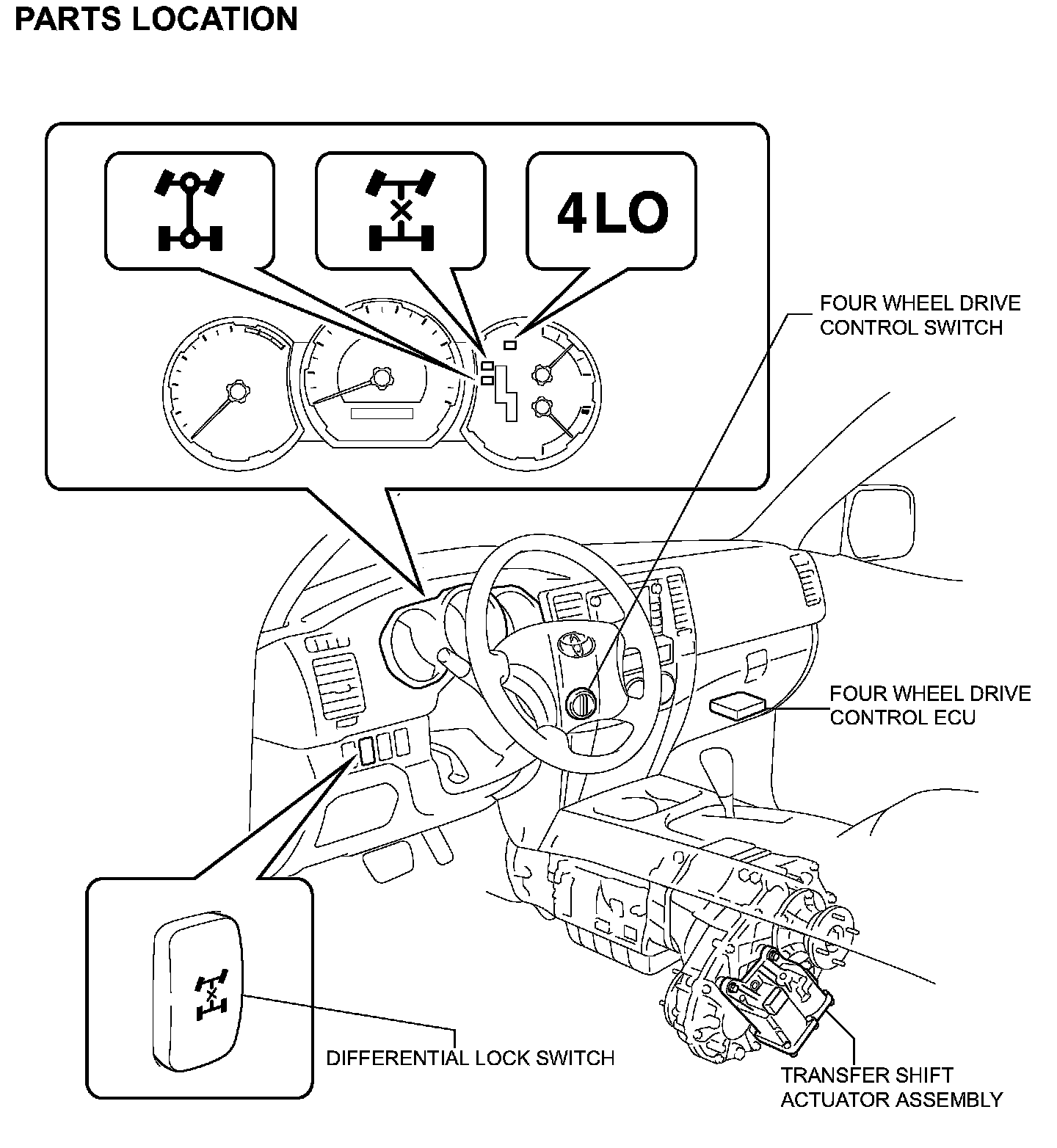 PARTS LOCATION

4LO

FOUR WHEEL DRIVE CONTROL SWITCH

FOUR WHEEL DRIVE CONTROL ECU

DIFFERENTIAL LOCK SWITCH

TRANSFER SHIFT ACTUATOR ASSEMBLY