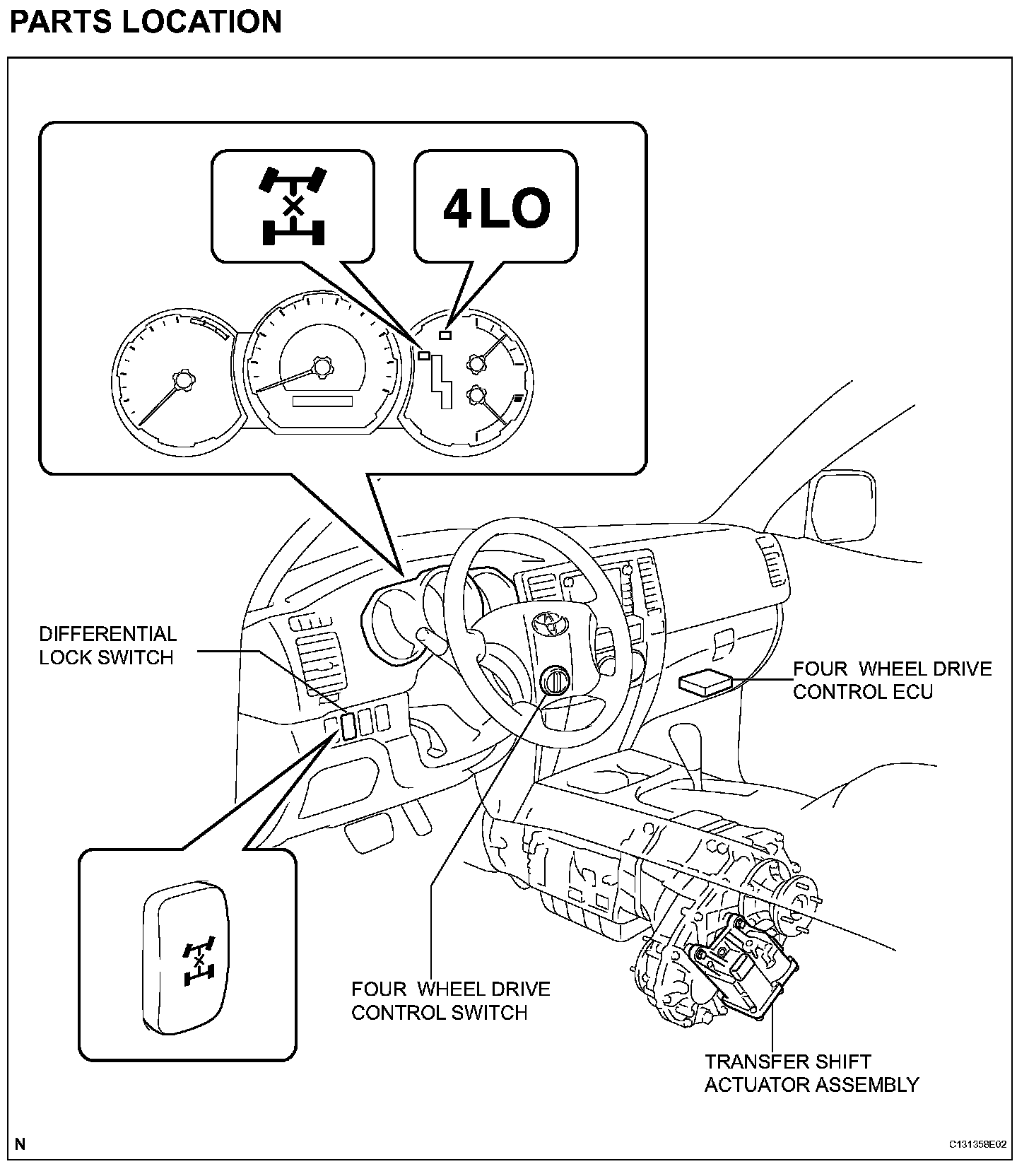 PARTS LOCATION

4LO

DIFFERENTIAL LOCK SWITCH

FOUR WHEEL DRIVE CONTROL ECU

FOUR WHEEL DRIVE CONTROL SWITCH

TRANSFER SHIFT ACTUATOR ASSEMBLY

N

C131358E02