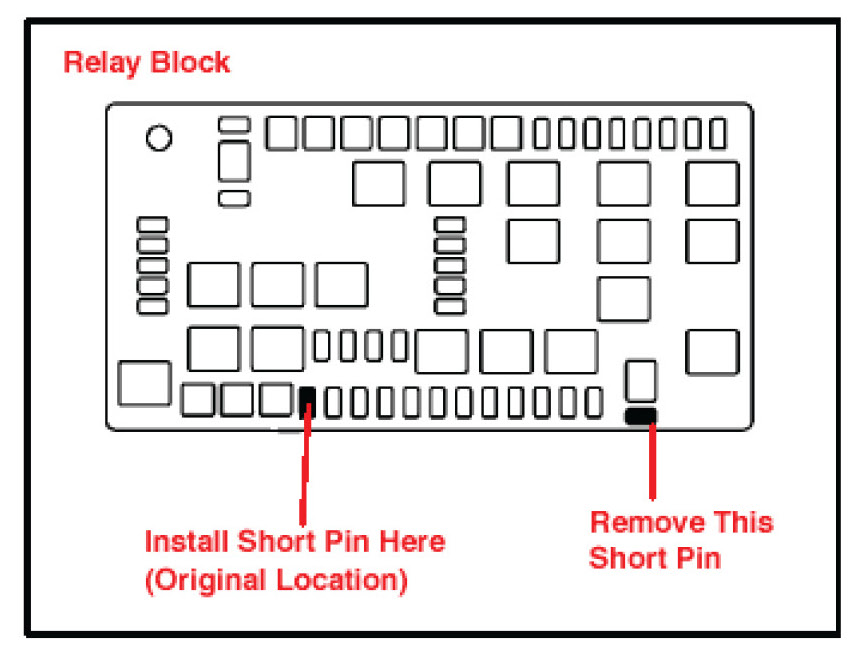 Relay Block

Install Short Pin Here (Original Location)

Remove This Short Pin