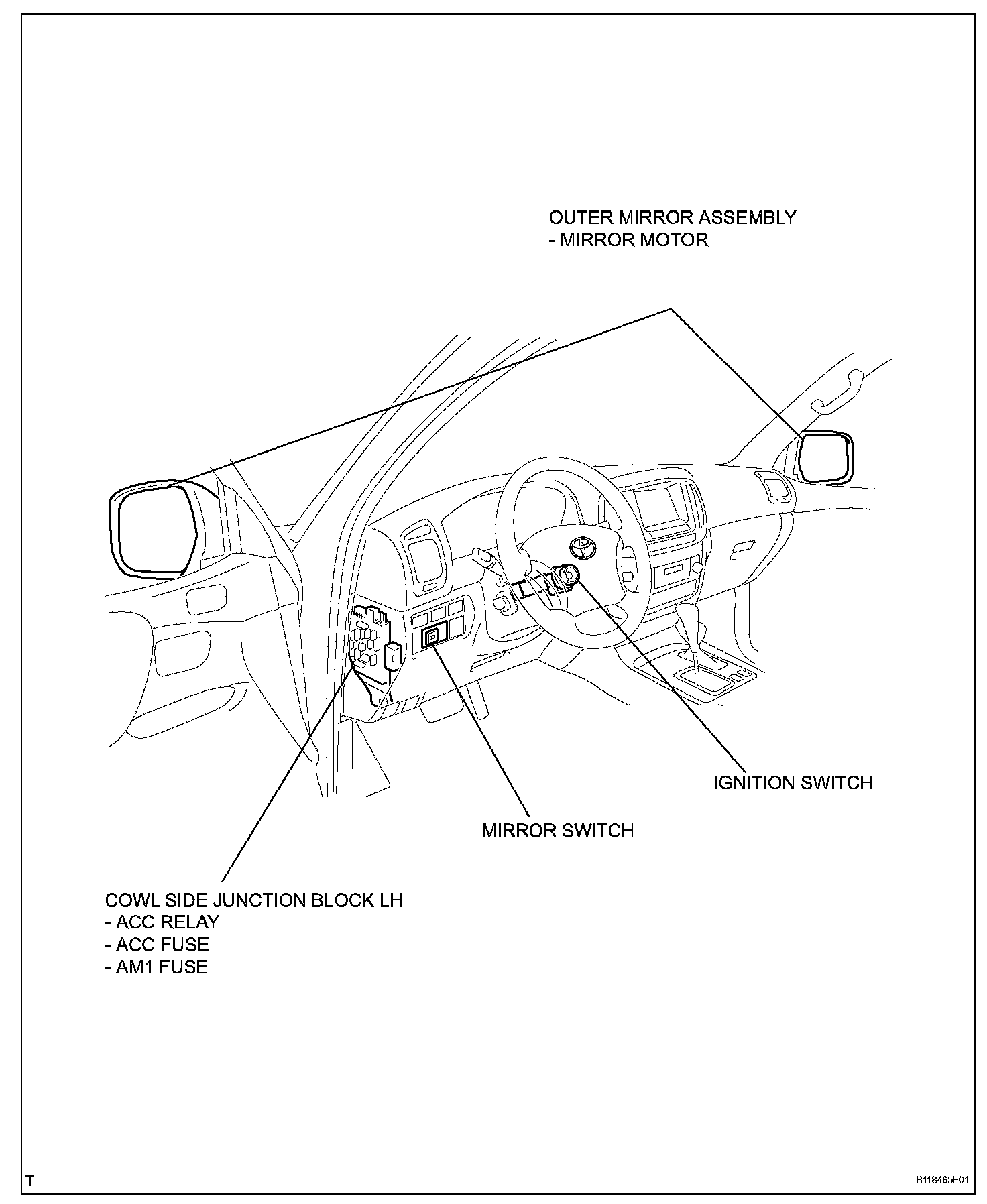 OUTER MIRROR ASSEMBLY
- MIRROR MOTOR

IGNITION SWITCH

MIRROR SWITCH

COWL SIDE JUNCTION BLOCK LH
- ACC RELAY
- ACC FUSE
- AM1 FUSE

T

B118465E01