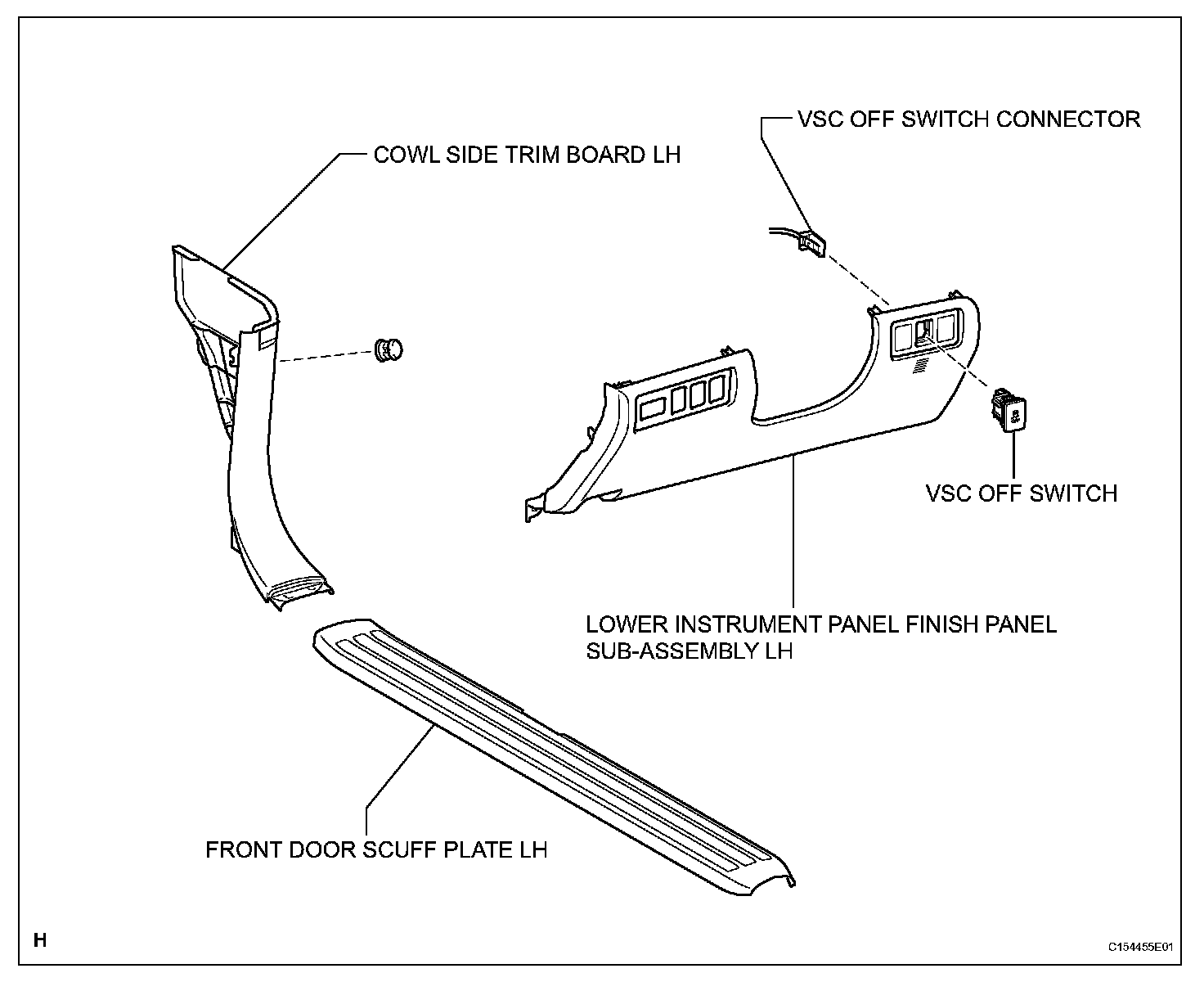 VSC OFF SWITCH CONNECTOR

COWL SIDE TRIM BOARD LH

VSC OFF SWITCH

LOWER INSTRUMENT PANEL FINISH PANEL SUB-ASSEMBLY LH

FRONT DOOR SCUFF PLATE LH

H

C154455E01