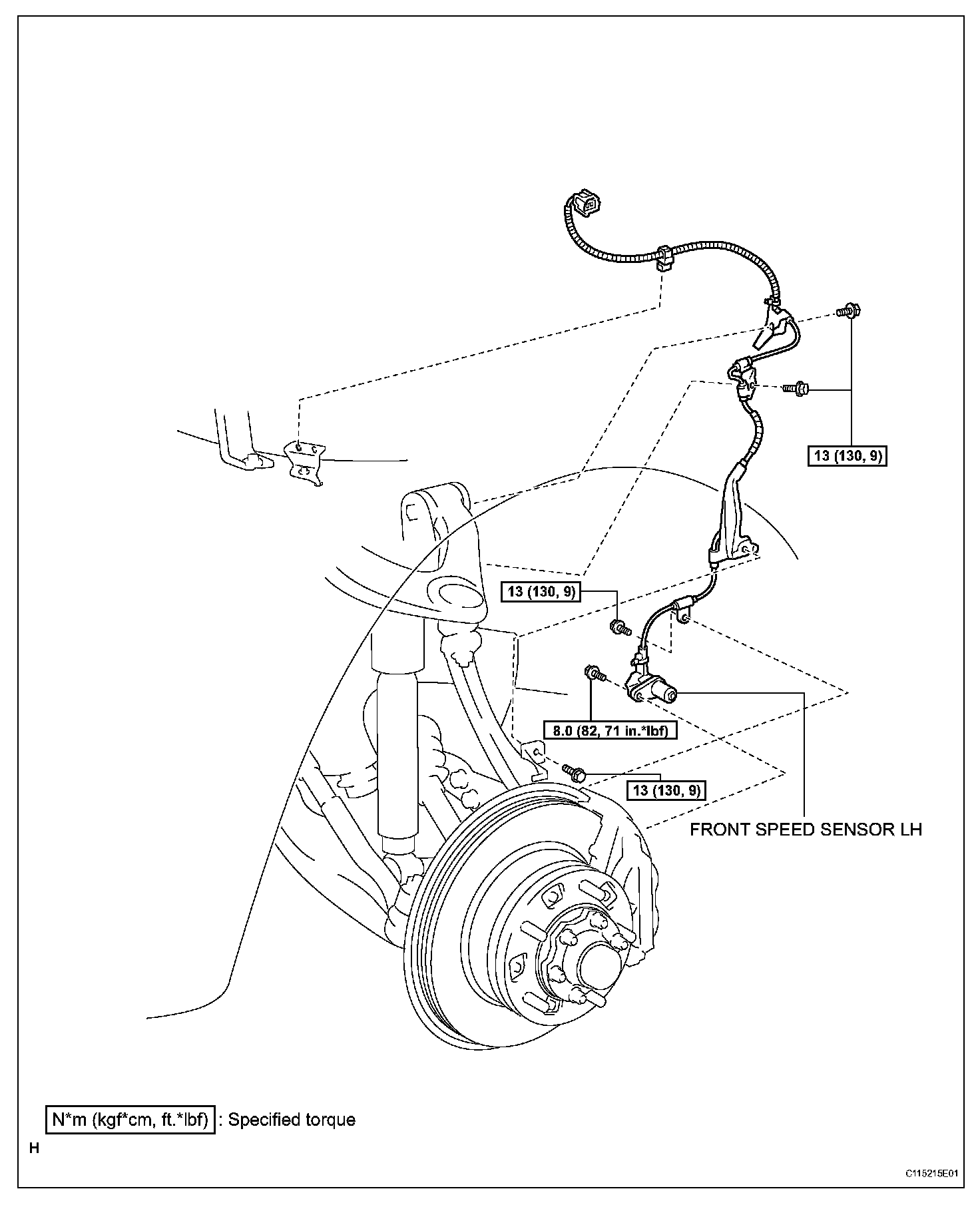 13 (130, 9)

13 (130, 9)

8.0 (82, 71 in.*lbf)

13 (130, 9)

FRONT SPEED SENSOR LH

N*m (kgf*cm, ft.*lbf) : Specified torque

H

C115215E01