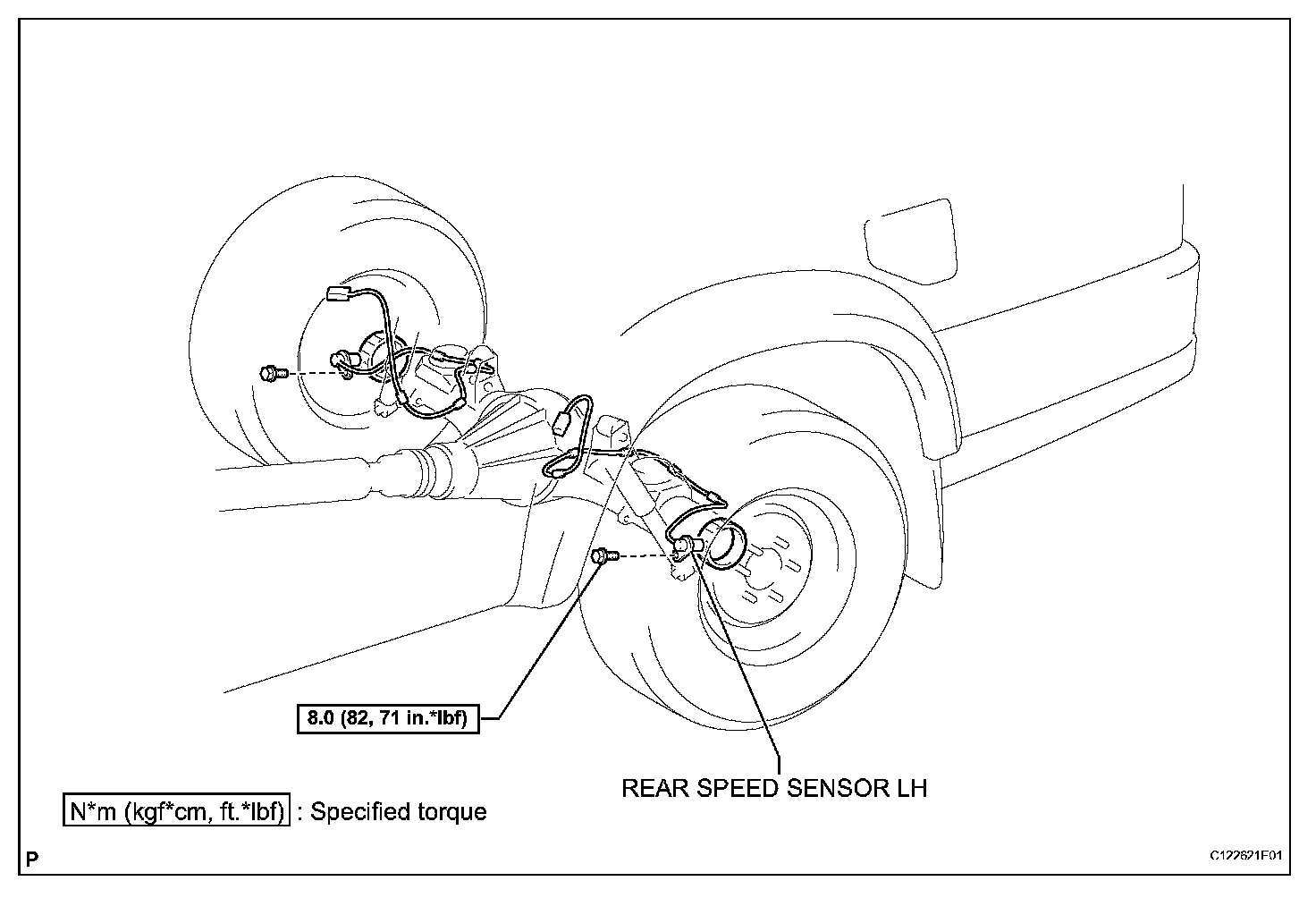 8.0 (82, 71 in.*lbf)

REAR SPEED SENSOR LH

N*m (kgf*cm, ft.*lbf) : Specified torque

P

C122621E01