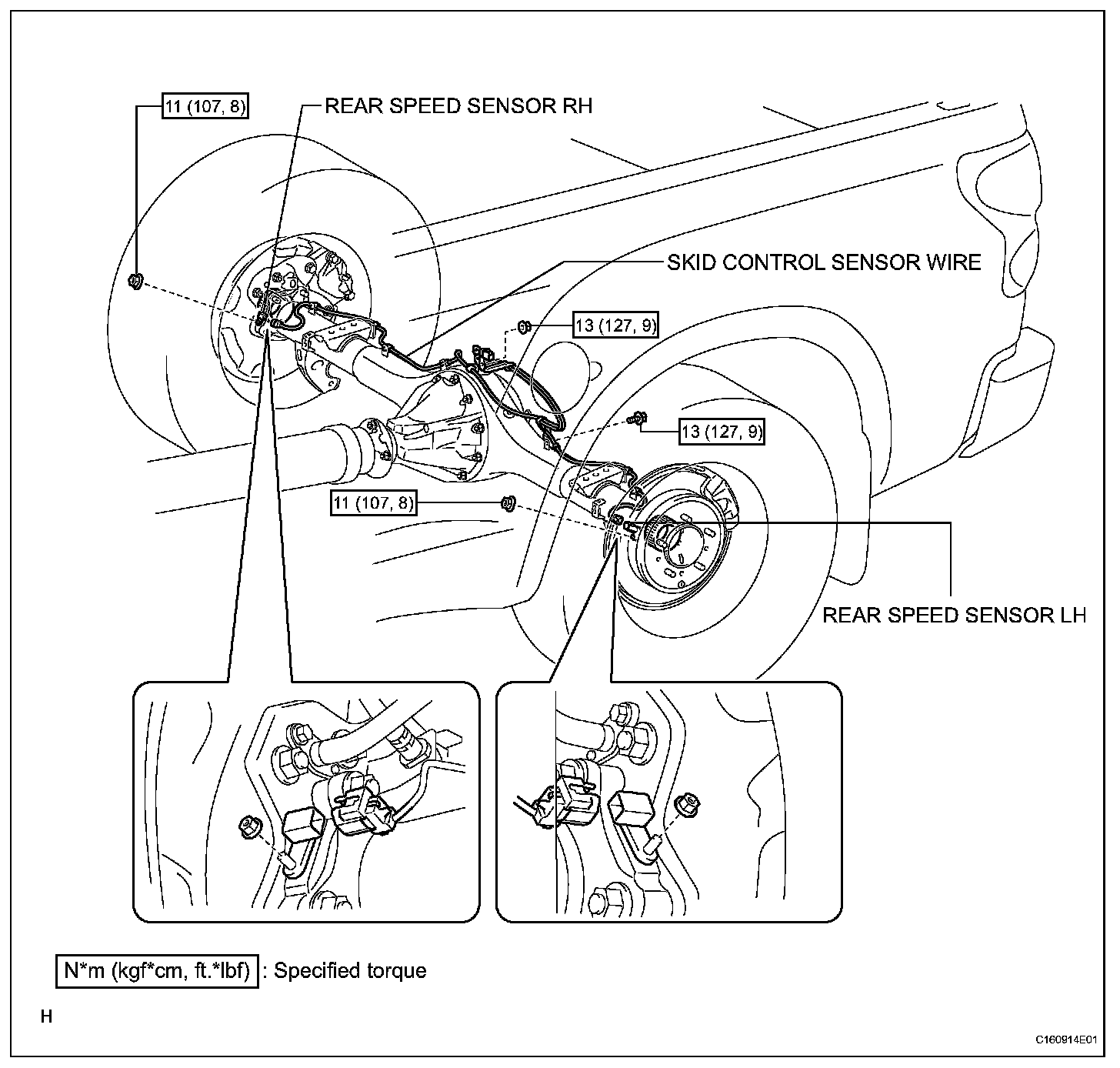 11 (107, 8)

REAR SPEED SENSOR RH

SKID CONTROL SENSOR WIRE

13 (127, 9)

13 (127, 9)

11 (107, 8)

REAR SPEED SENSOR LH

N*m (kgf*cm, ft.*lbf) : Specified torque

H

C160914E01