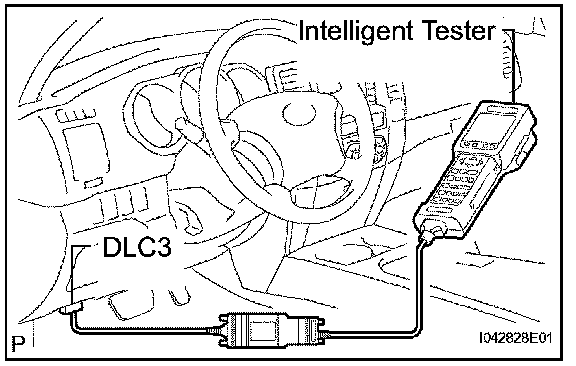 Intelligent Tester

DLC3

P

I042828E01