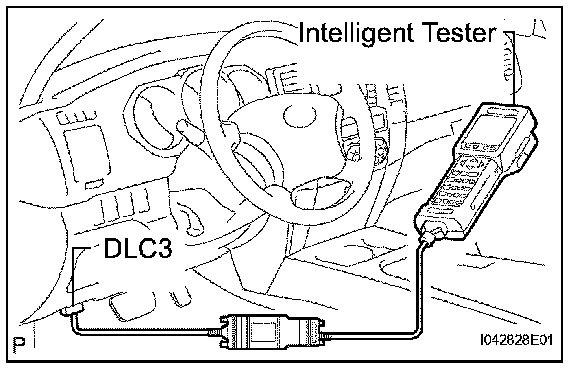 Intelligent Tester

DLC3

P

I042828E01