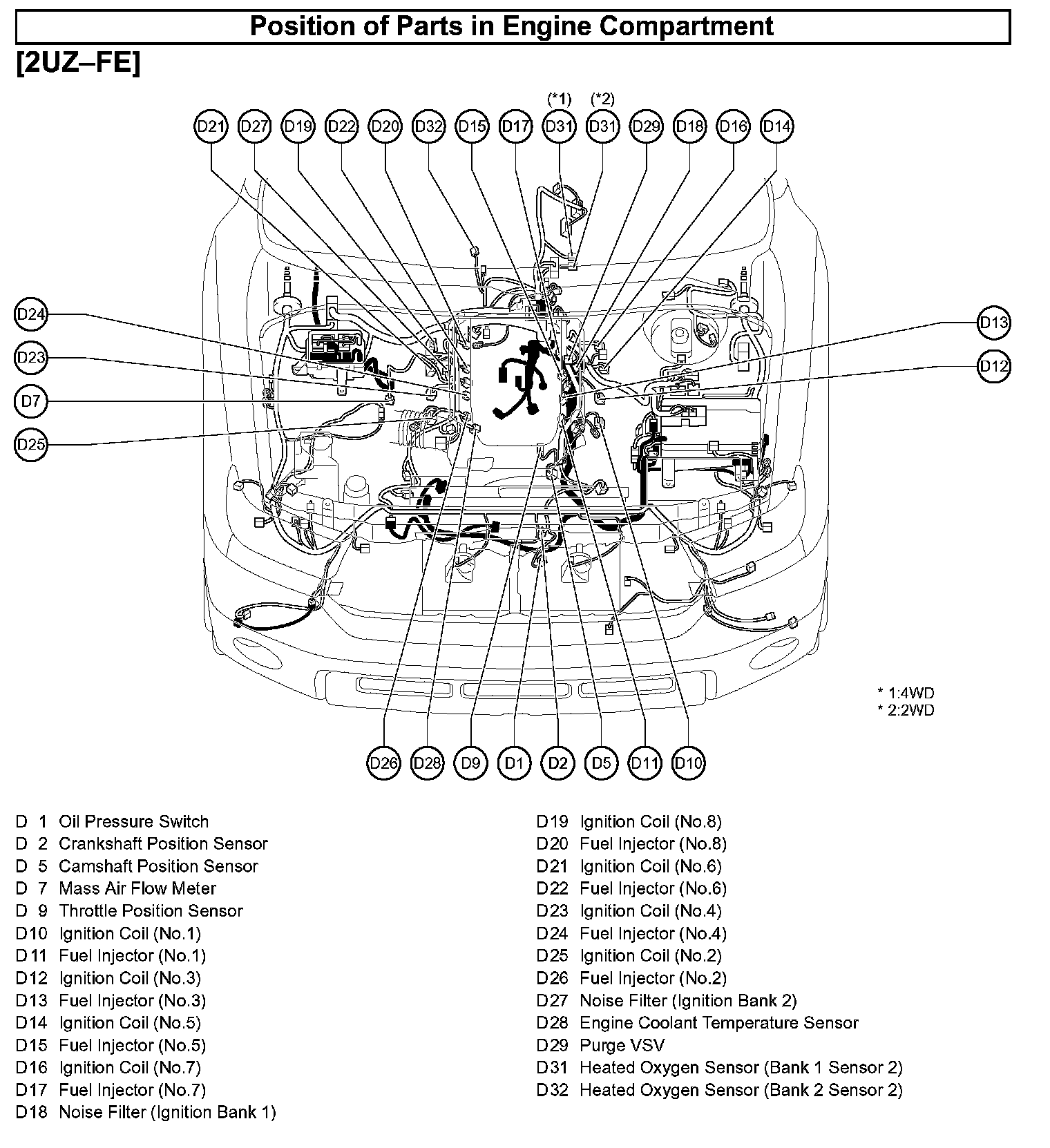 Position of Parts in Engine Compartment

[2UZ–FE]

(*1) (*2)

D21 D27 D19 D22 D20 D32 D15 D17 D31 D31 D29 D18 D16 D14

D24

D23

D7

D25

D13

D12

* 1:4WD
* 2:2WD

D26 D28 D9 D1 D2 D5 D11 D10

D 1 Oil Pressure Switch
D 2 Crankshaft Position Sensor
D 5 Camshaft Position Sensor
D 7 Mass Air Flow Meter
D 9 Throttle Position Sensor
D10 Ignition Coil (No.1)
D11 Fuel Injector (No.1)
D12 Ignition Coil (No.3)
D13 Fuel Injector (No.3)
D14 Ignition Coil (No.5)
D15 Fuel Injector (No.5)
D16 Ignition Coil (No.7)
D17 Fuel Injector (No.7)
D18 Noise Filter (Ignition Bank 1)

D19 Ignition Coil (No.8)
D20 Fuel Injector (No.8)
D21 Ignition Coil (No.6)
D22 Fuel Injector (No.6)
D23 Ignition Coil (No.4)
D24 Fuel Injector (No.4)
D25 Ignition Coil (No.2)
D26 Fuel Injector (No.2)
D27 Noise Filter (Ignition Bank 2)
D28 Engine Coolant Temperature Sensor
D29 Purge VSV
D31 Heated Oxygen Sensor (Bank 1 Sensor 2)
D32 Heated Oxygen Sensor (Bank 2 Sensor 2)