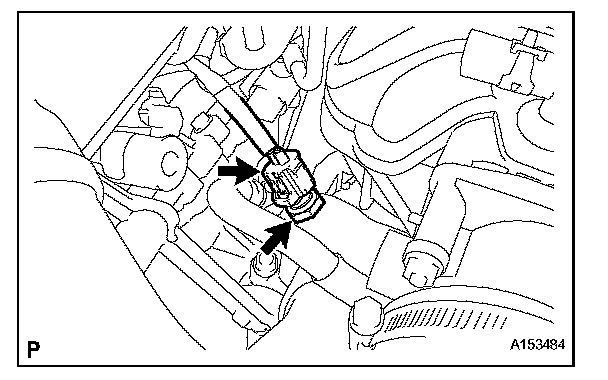 P

A153484