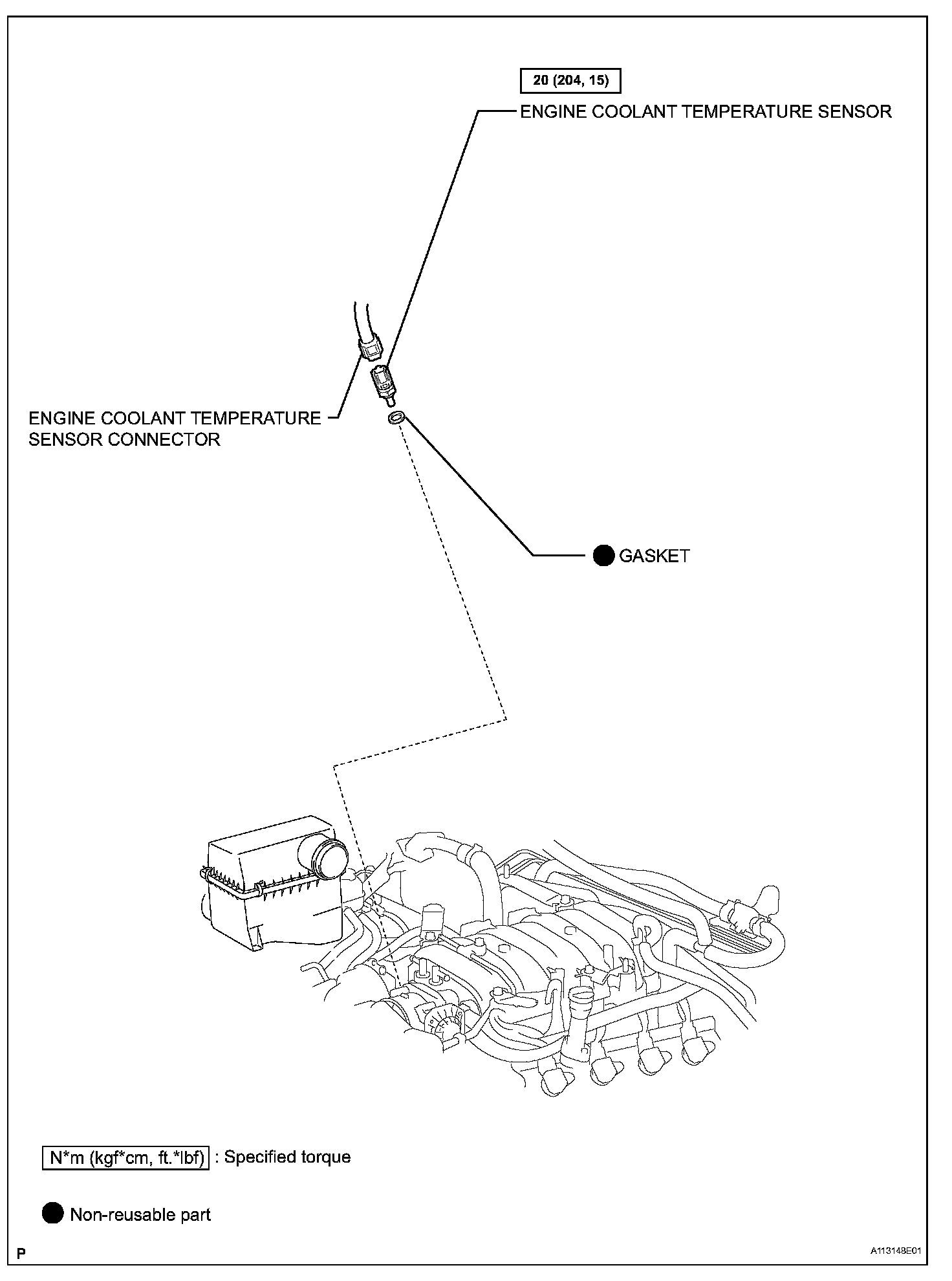 20 (204, 15)

ENGINE COOLANT TEMPERATURE SENSOR

ENGINE COOLANT TEMPERATURE SENSOR CONNECTOR

GASKET

N*m (kgf*cm, ft.*lbf) : Specified torque

Non-reusable part

P

A113148E01