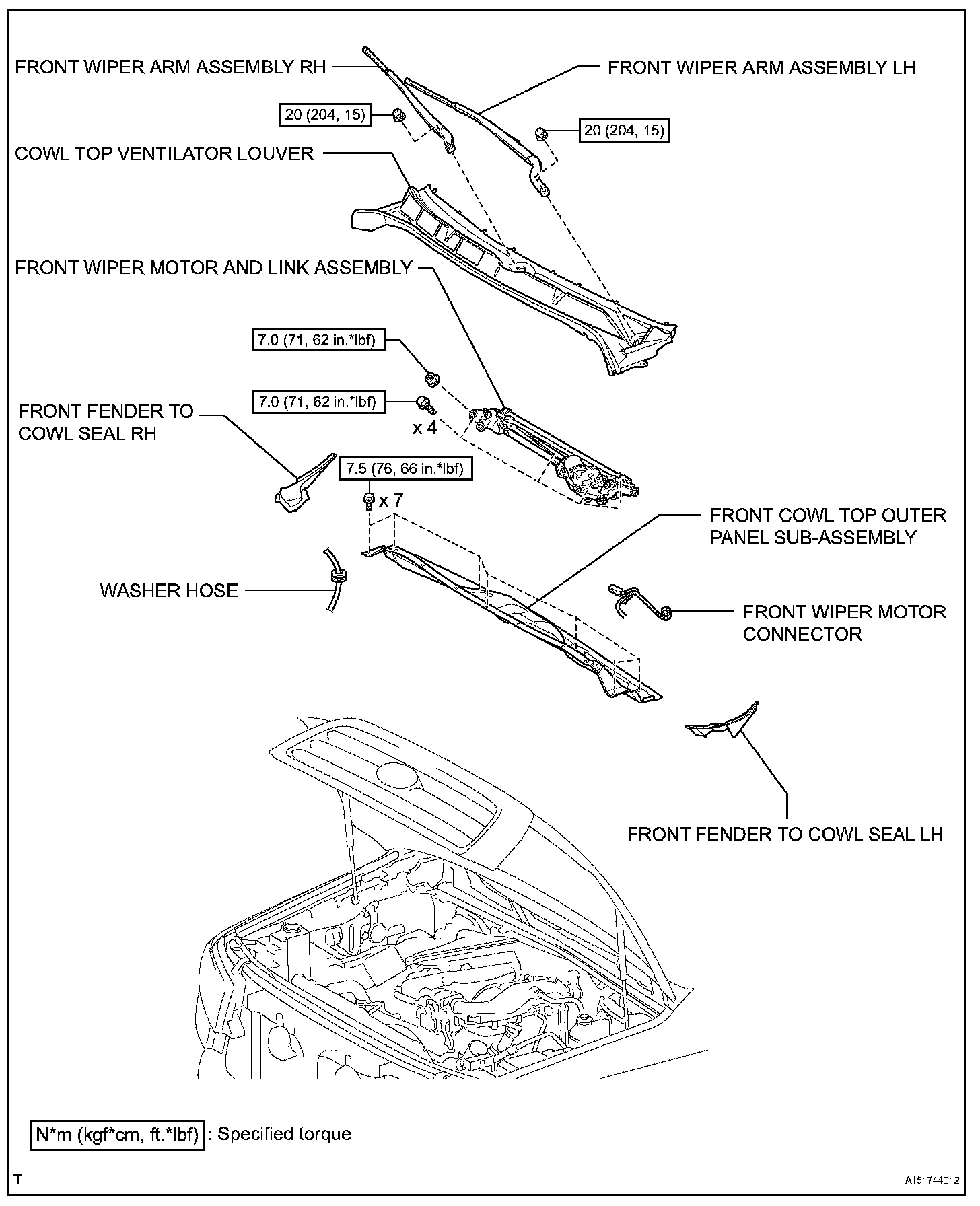 FRONT WIPER ARM ASSEMBLY RH

FRONT WIPER ARM ASSEMBLY LH

20 (204, 15)

20 (204, 15)

COWL TOP VENTILATOR LOUVER

FRONT WIPER MOTOR AND LINK ASSEMBLY

7.0 (71, 62 in.*lbf)

7.0 (71, 62 in.*lbf)

x 4

FRONT FENDER TO COWL SEAL RH

7.5 (76, 66 in.*lbf)

x 7

FRONT COWL TOP OUTER PANEL SUB-ASSEMBLY

WASHER HOSE

FRONT WIPER MOTOR CONNECTOR

FRONT FENDER TO COWL SEAL LH

N*m (kgf*cm, ft.*lbf) : Specified torque

T

A151744E12