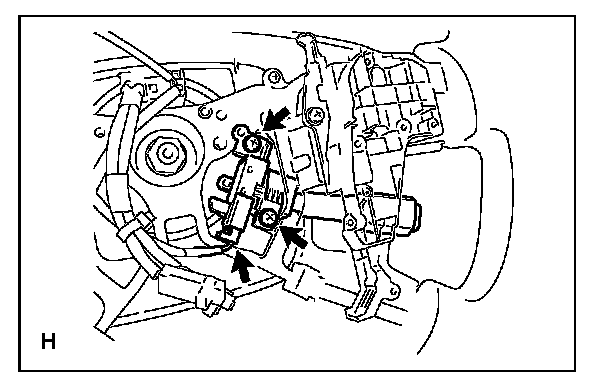 H