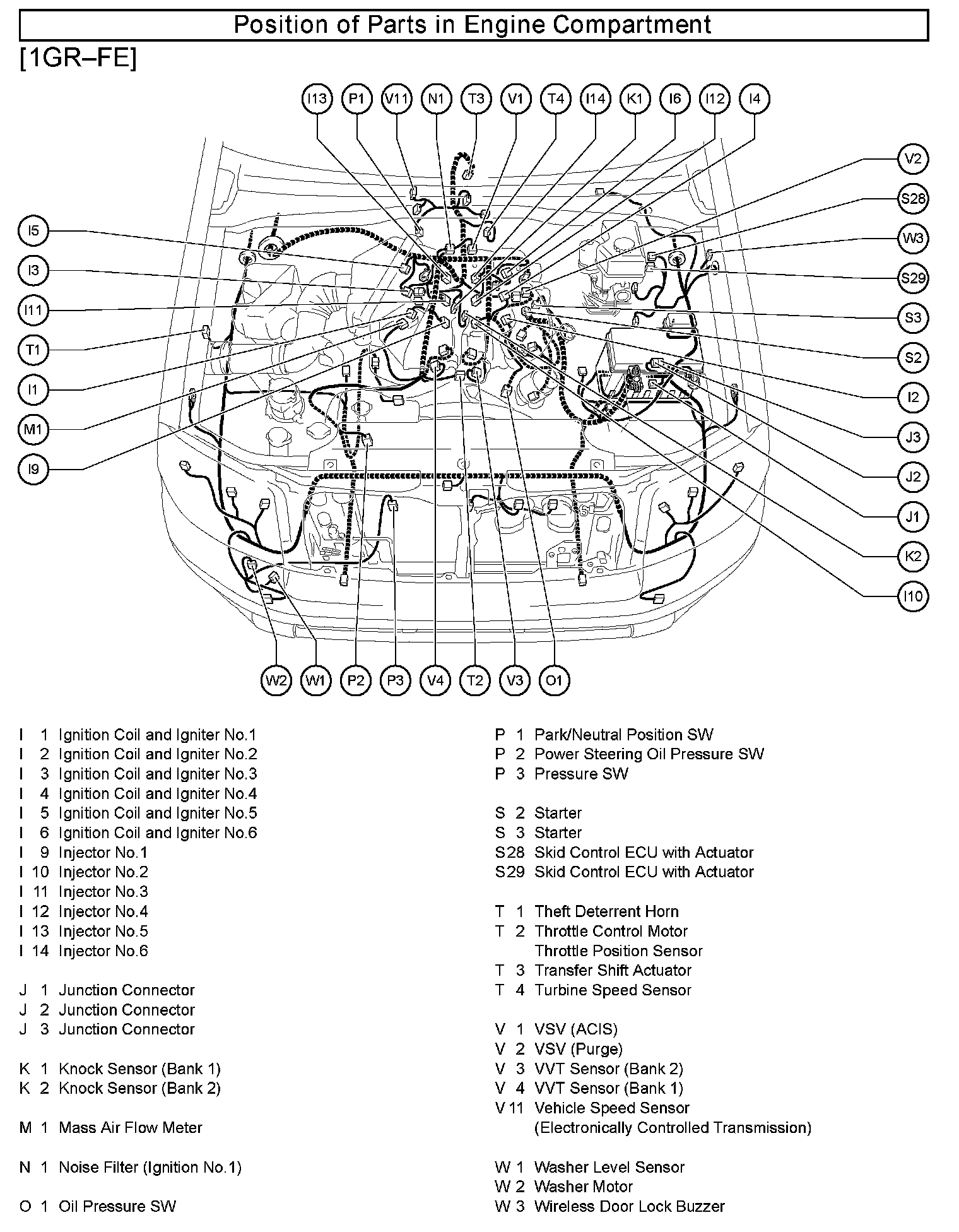 Position of Parts in Engine Compartment

[1GR–FE]

I13 P1 V11 N1 T3 V1 T4 I14 K1 I6 I12 I4

I5 I3 I11 T1 I1 M1 I9

V2 S28 W3 S29 S3 S2 I2 J3 J2 J1 K2 I10

W2 W1 P2 P3 V4 T2 V3 O1

I 1 Ignition Coil and Igniter No.1
I 2 Ignition Coil and Igniter No.2
I 3 Ignition Coil and Igniter No.3
I 4 Ignition Coil and Igniter No.4
I 5 Ignition Coil and Igniter No.5
I 6 Ignition Coil and Igniter No.6
I 9 Injector No.1
I 10 Injector No.2
I 11 Injector No.3
I 12 Injector No.4
I 13 Injector No.5
I 14 Injector No.6

J 1 Junction Connector
J 2 Junction Connector
J 3 Junction Connector

K 1 Knock Sensor (Bank 1)
K 2 Knock Sensor (Bank 2)

M 1 Mass Air Flow Meter

N 1 Noise Filter (Ignition No.1)

O 1 Oil Pressure SW

P 1 Park/Neutral Position SW
P 2 Power Steering Oil Pressure SW
P 3 Pressure SW

S 2 Starter
S 3 Starter
S28 Skid Control ECU with Actuator
S29 Skid Control ECU with Actuator

T 1 Theft Deterrent Horn
T 2 Throttle Control Motor
Throttle Position Sensor
T 3 Transfer Shift Actuator
T 4 Turbine Speed Sensor

V 1 VSV (ACIS)
V 2 VSV (Purge)
V 3 VVT Sensor (Bank 2)
V 4 VVT Sensor (Bank 1)
V 11 Vehicle Speed Sensor
(Electronically Controlled Transmission)

W 1 Washer Level Sensor
W 2 Washer Motor
W 3 Wireless Door Lock Buzzer