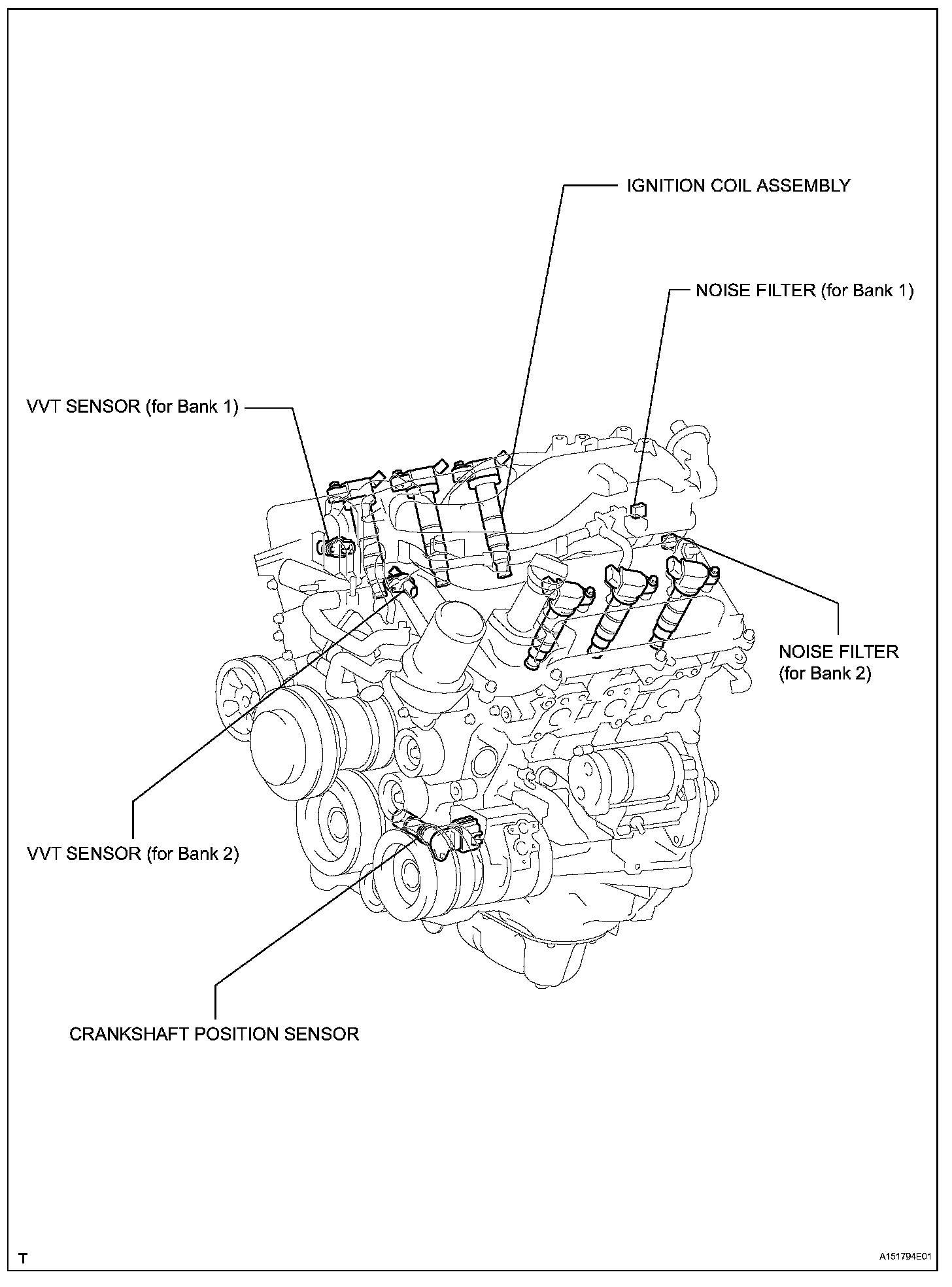 IGNITION COIL ASSEMBLY

NOISE FILTER (for Bank 1)

VVT SENSOR (for Bank 1)

NOISE FILTER (for Bank 2)

VVT SENSOR (for Bank 2)

CRANKSHAFT POSITION SENSOR

T

A151794E01