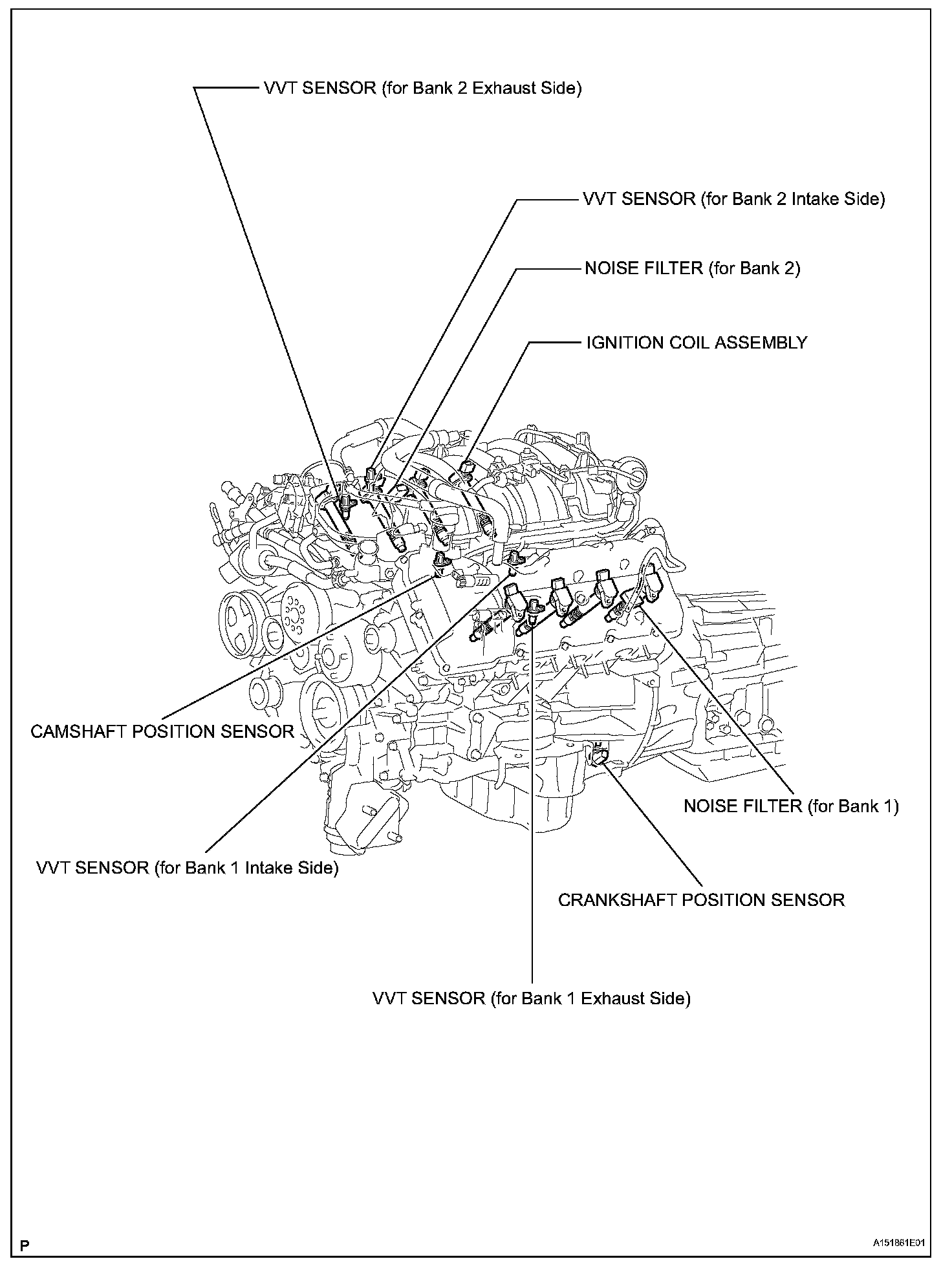 VVT SENSOR (for Bank 2 Exhaust Side)

VVT SENSOR (for Bank 2 Intake Side)

NOISE FILTER (for Bank 2)

IGNITION COIL ASSEMBLY

CAMSHAFT POSITION SENSOR

NOISE FILTER (for Bank 1)

VVT SENSOR (for Bank 1 Intake Side)

CRANKSHAFT POSITION SENSOR

VVT SENSOR (for Bank 1 Exhaust Side)

P

A151861E01