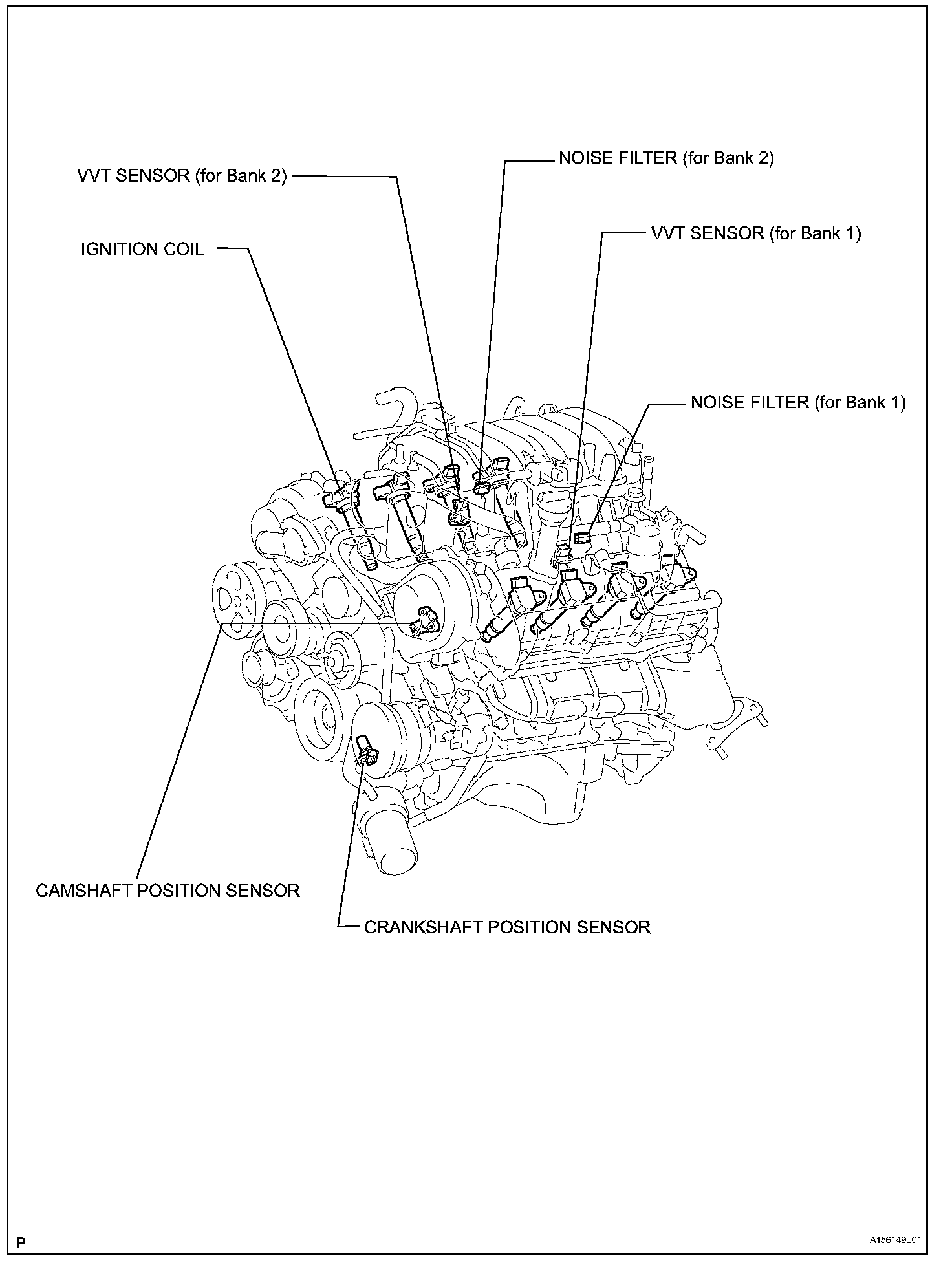 NOISE FILTER (for Bank 2)

VVT SENSOR (for Bank 2)

VVT SENSOR (for Bank 1)

IGNITION COIL

NOISE FILTER (for Bank 1)

CAMSHAFT POSITION SENSOR

CRANKSHAFT POSITION SENSOR

P

A156149E01