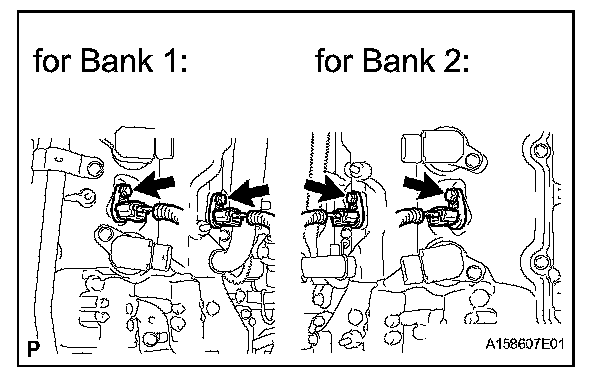 for Bank 1:

for Bank 2:

P

A158607E01