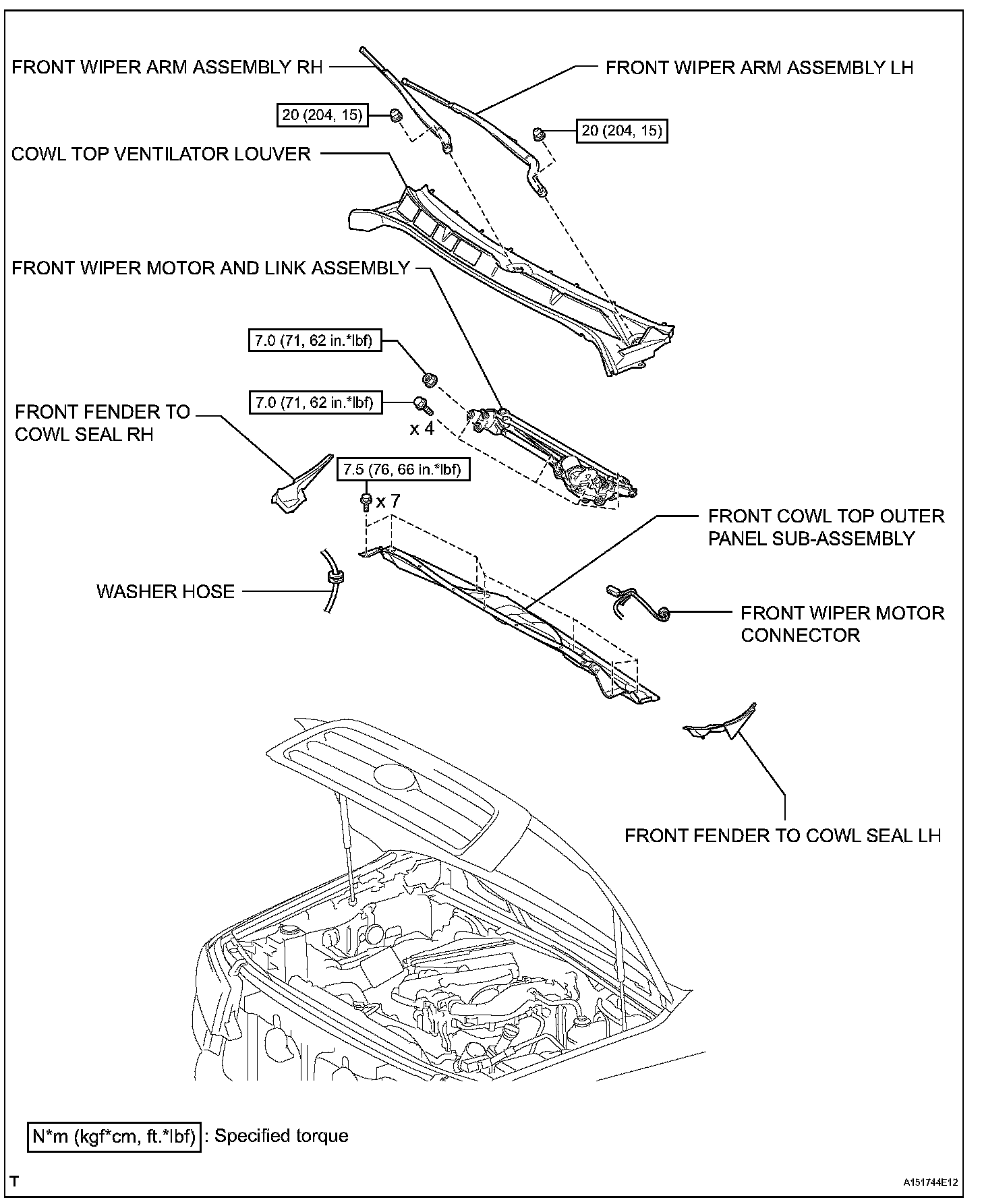 FRONT WIPER ARM ASSEMBLY RH

FRONT WIPER ARM ASSEMBLY LH

20 (204, 15)

20 (204, 15)

COWL TOP VENTILATOR LOUVER

FRONT WIPER MOTOR AND LINK ASSEMBLY

7.0 (71, 62 in.*lbf)

7.0 (71, 62 in.*lbf)

x 4

FRONT FENDER TO COWL SEAL RH

7.5 (76, 66 in.*lbf)

x 7

FRONT COWL TOP OUTER PANEL SUB-ASSEMBLY

WASHER HOSE

FRONT WIPER MOTOR CONNECTOR

FRONT FENDER TO COWL SEAL LH

N*m (kgf*cm, ft.*lbf) : Specified torque

T

A151744E12