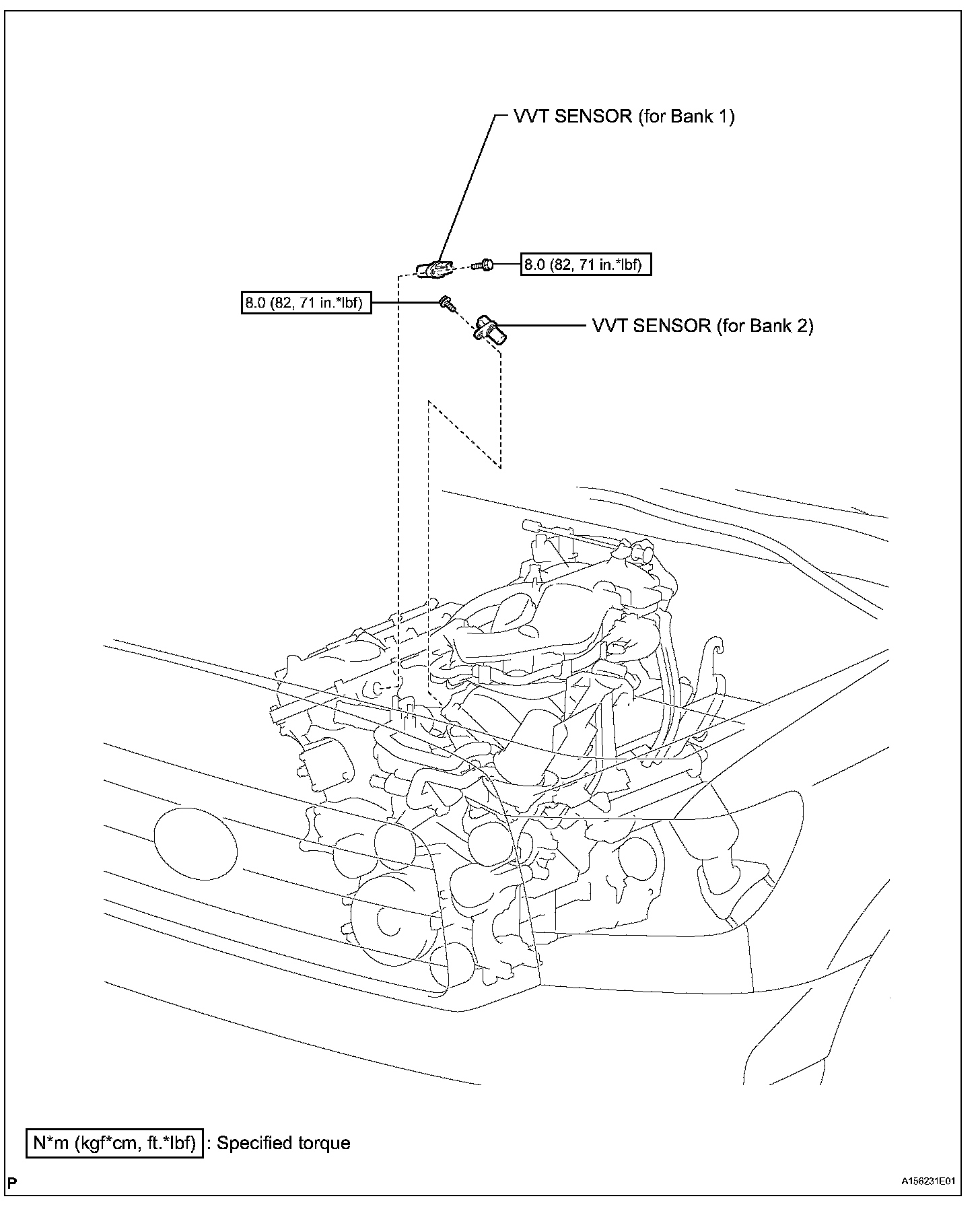 VVT SENSOR (for Bank 1)

8.0 (82, 71 in.*lbf)

8.0 (82, 71 in.*lbf)

VVT SENSOR (for Bank 2)

N*m (kgf*cm, ft.*lbf) : Specified torque

P

A156231E01