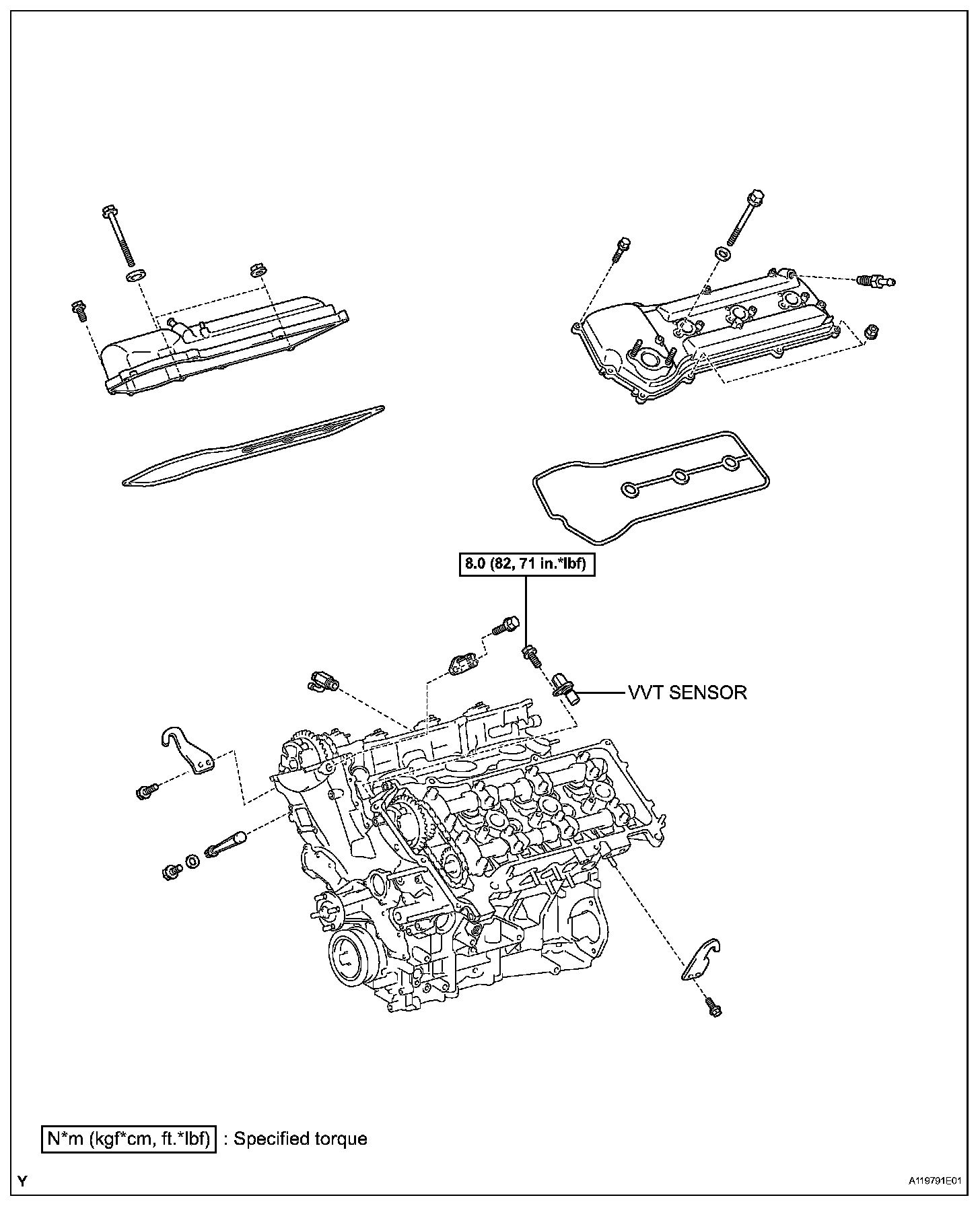 8.0 (82, 71 in.*lbf)

VVT SENSOR

N*m (kgf*cm, ft.*lbf) : Specified torque

Y

A119791E01