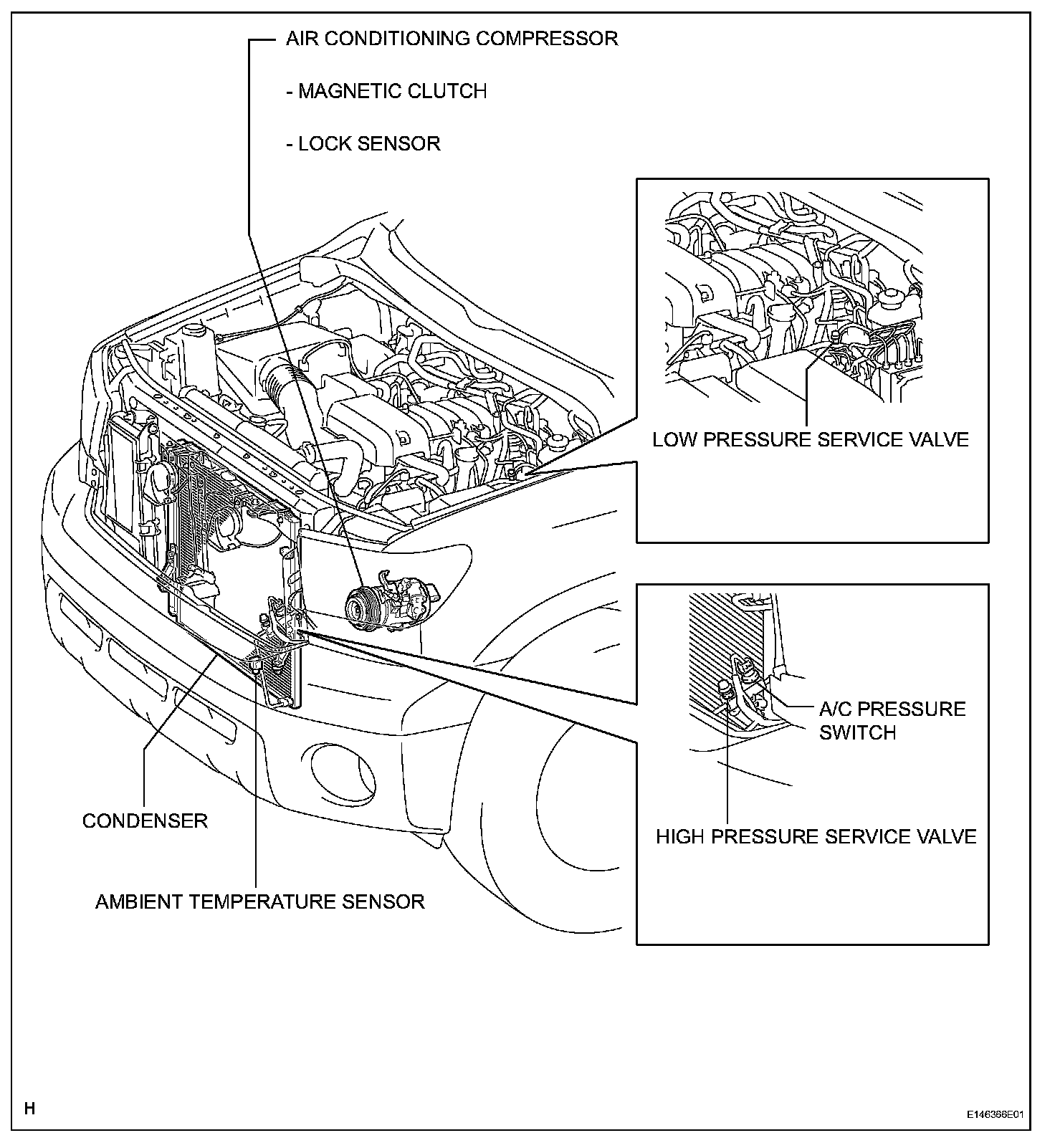 AIR CONDITIONING COMPRESSOR

- MAGNETIC CLUTCH

- LOCK SENSOR

LOW PRESSURE SERVICE VALVE

A/C PRESSURE SWITCH

HIGH PRESSURE SERVICE VALVE

CONDENSER

AMBIENT TEMPERATURE SENSOR

H

E146366E01