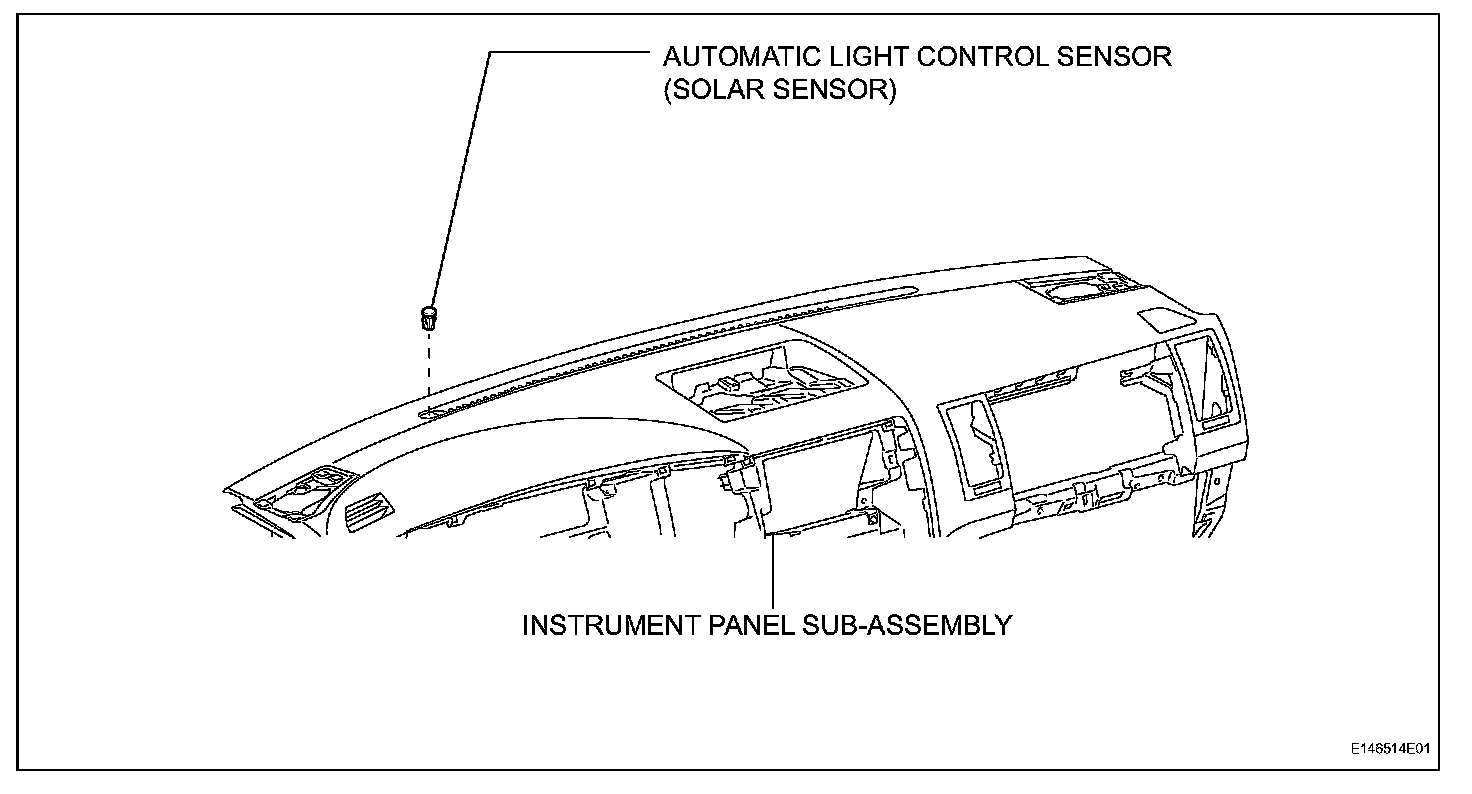 AUTOMATIC LIGHT CONTROL SENSOR
(SOLAR SENSOR)

INSTRUMENT PANEL SUB-ASSEMBLY

E146514E01