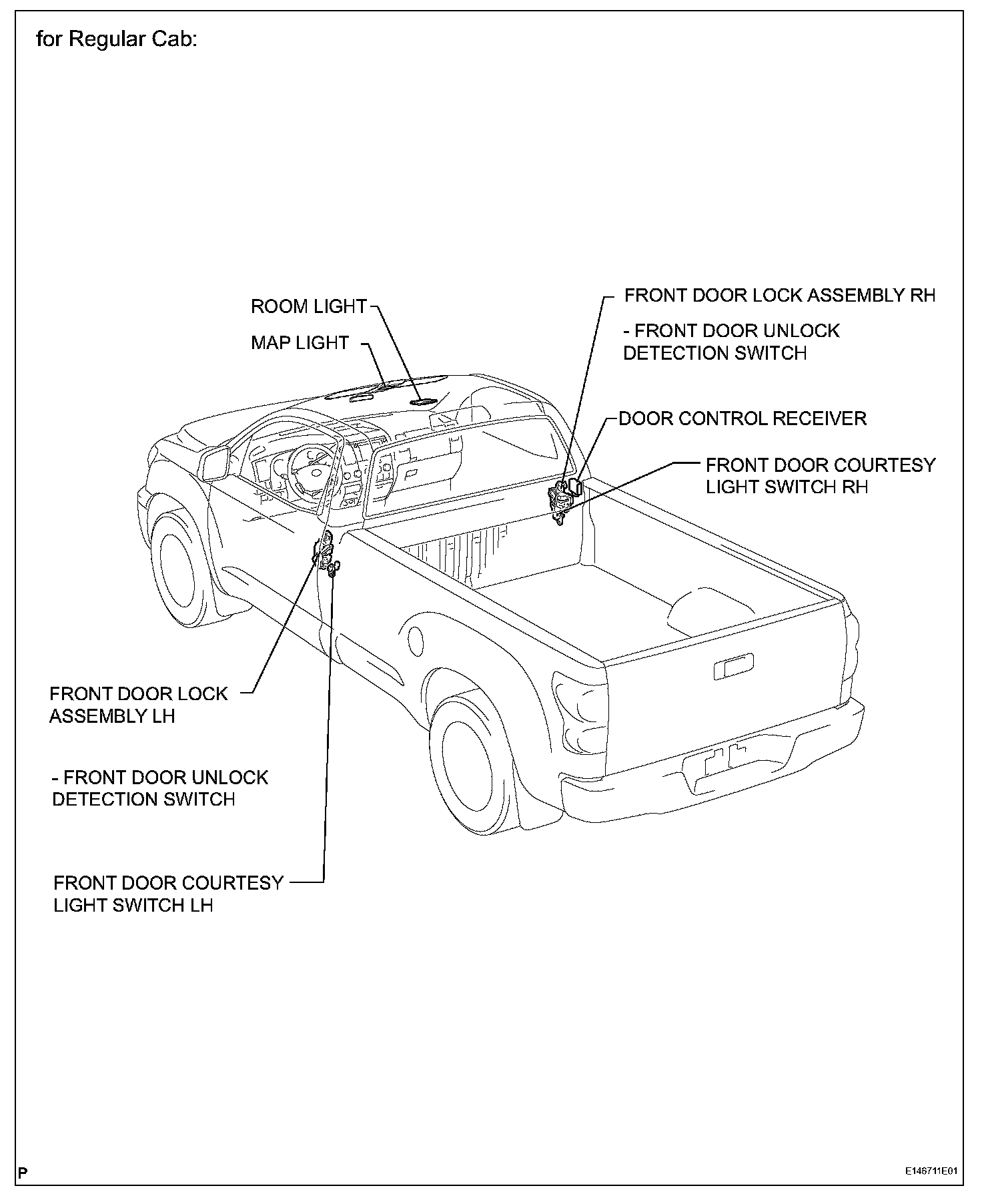 for Regular Cab:

ROOM LIGHT

MAP LIGHT

FRONT DOOR LOCK ASSEMBLY RH

- FRONT DOOR UNLOCK DETECTION SWITCH

DOOR CONTROL RECEIVER

FRONT DOOR COURTESY LIGHT SWITCH RH

FRONT DOOR LOCK ASSEMBLY LH

- FRONT DOOR UNLOCK DETECTION SWITCH

FRONT DOOR COURTESY LIGHT SWITCH LH

P

E146711E01