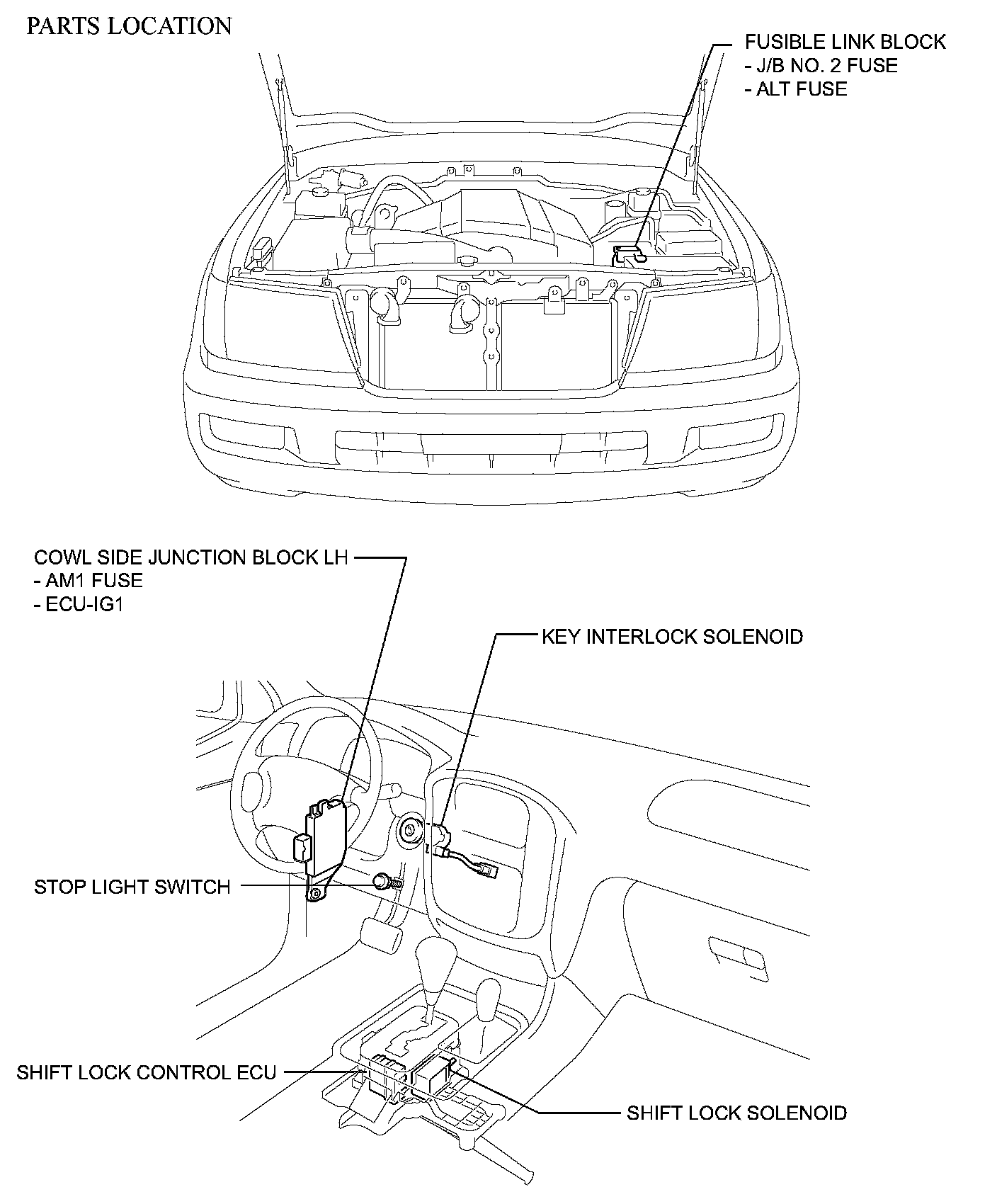 PARTS LOCATION

FUSIBLE LINK BLOCK
- J/B NO. 2 FUSE
- ALT FUSE

COWL SIDE JUNCTION BLOCK LH
- AM1 FUSE
- ECU-IG1

KEY INTERLOCK SOLENOID

STOP LIGHT SWITCH

SHIFT LOCK CONTROL ECU

SHIFT LOCK SOLENOID