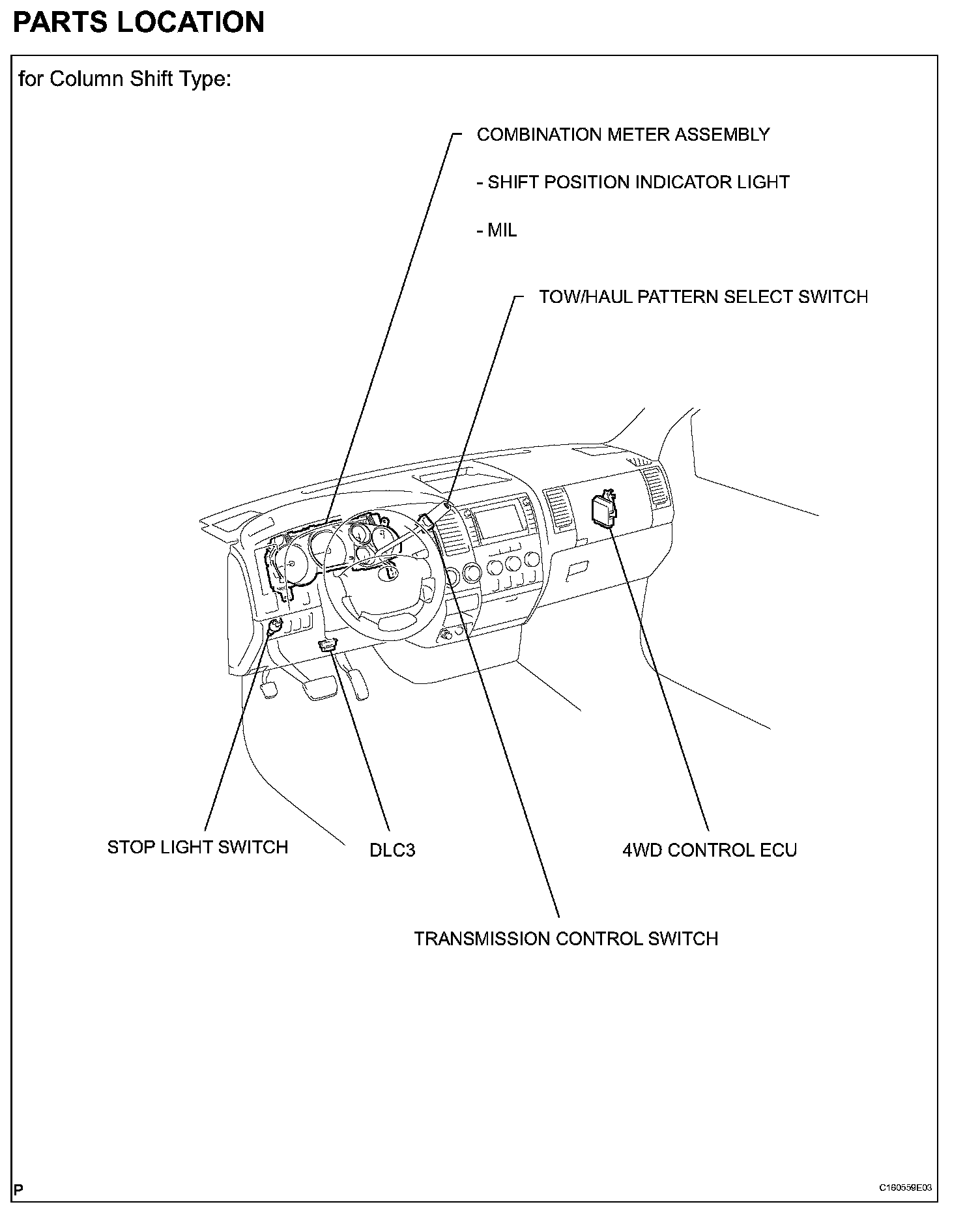 PARTS LOCATION

for Column Shift Type:

COMBINATION METER ASSEMBLY

- SHIFT POSITION INDICATOR LIGHT

- MIL

TOW/HAUL PATTERN SELECT SWITCH

STOP LIGHT SWITCH

DLC3

4WD CONTROL ECU

TRANSMISSION CONTROL SWITCH

P

C160559E03