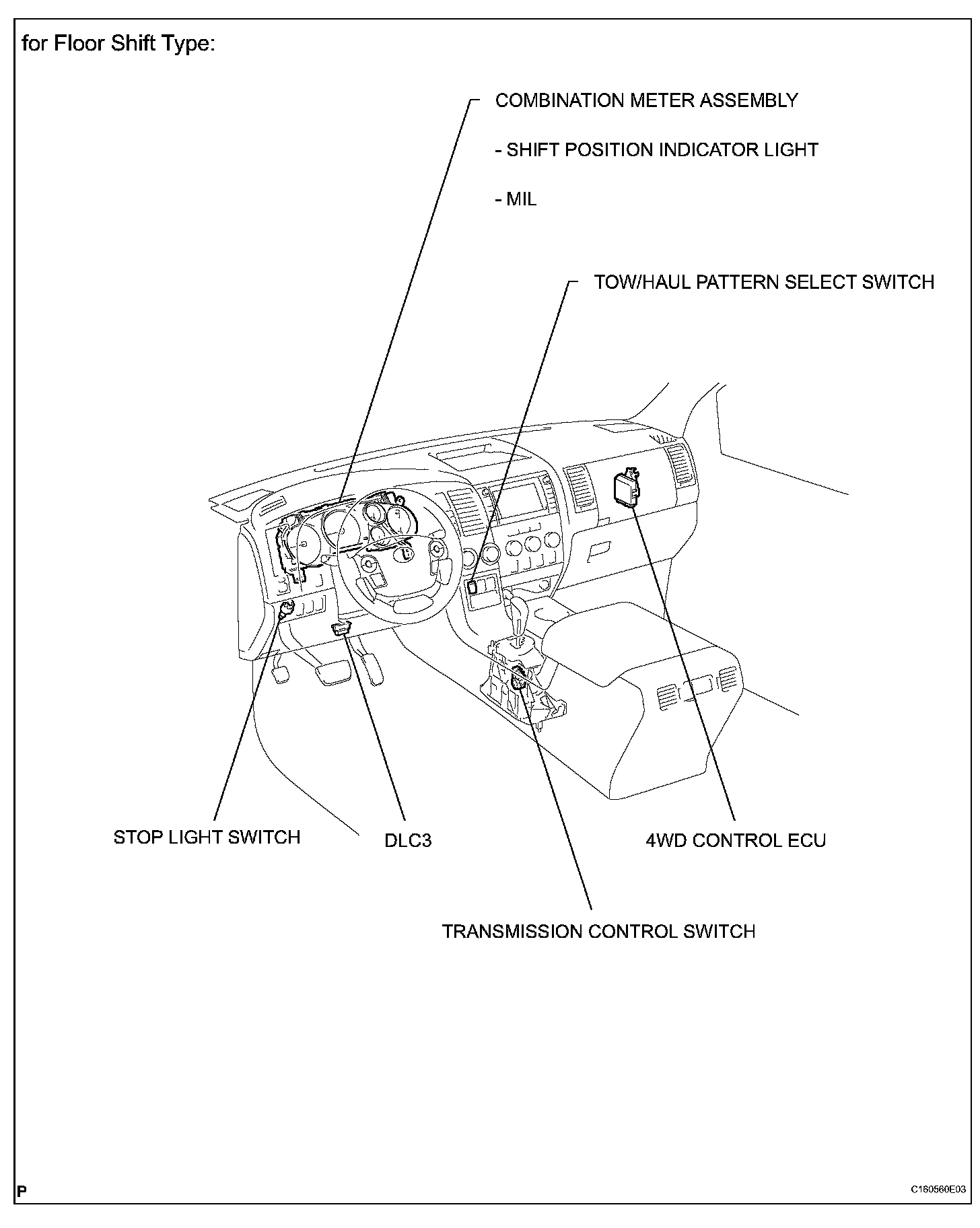 for Floor Shift Type:

COMBINATION METER ASSEMBLY

- SHIFT POSITION INDICATOR LIGHT

- MIL

TOW/HAUL PATTERN SELECT SWITCH

STOP LIGHT SWITCH

DLC3

4WD CONTROL ECU

TRANSMISSION CONTROL SWITCH

P

C160560E03