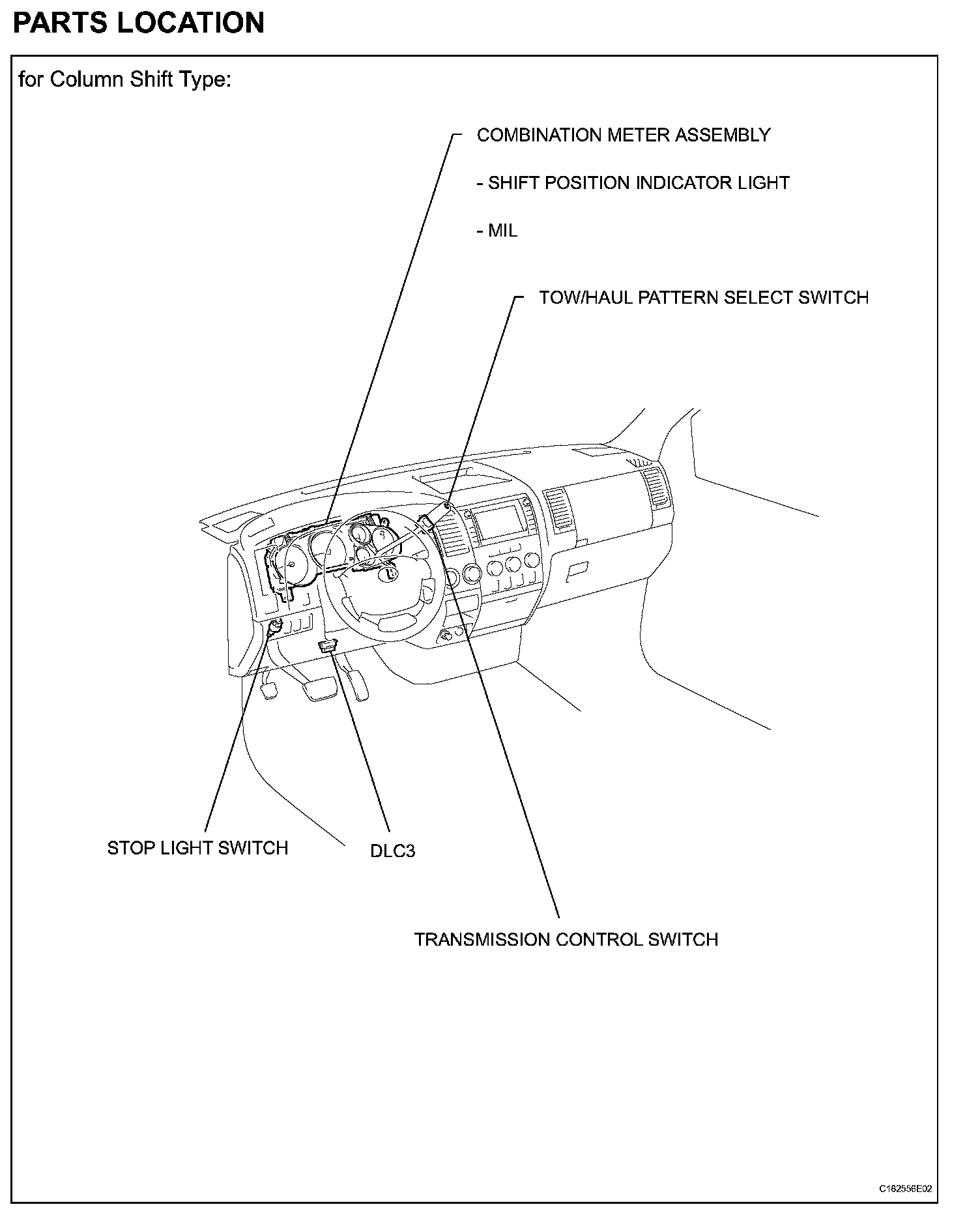 PARTS LOCATION

for Column Shift Type:

COMBINATION METER ASSEMBLY

- SHIFT POSITION INDICATOR LIGHT

- MIL

TOW/HAUL PATTERN SELECT SWITCH

STOP LIGHT SWITCH

DLC3

TRANSMISSION CONTROL SWITCH

C162556E02