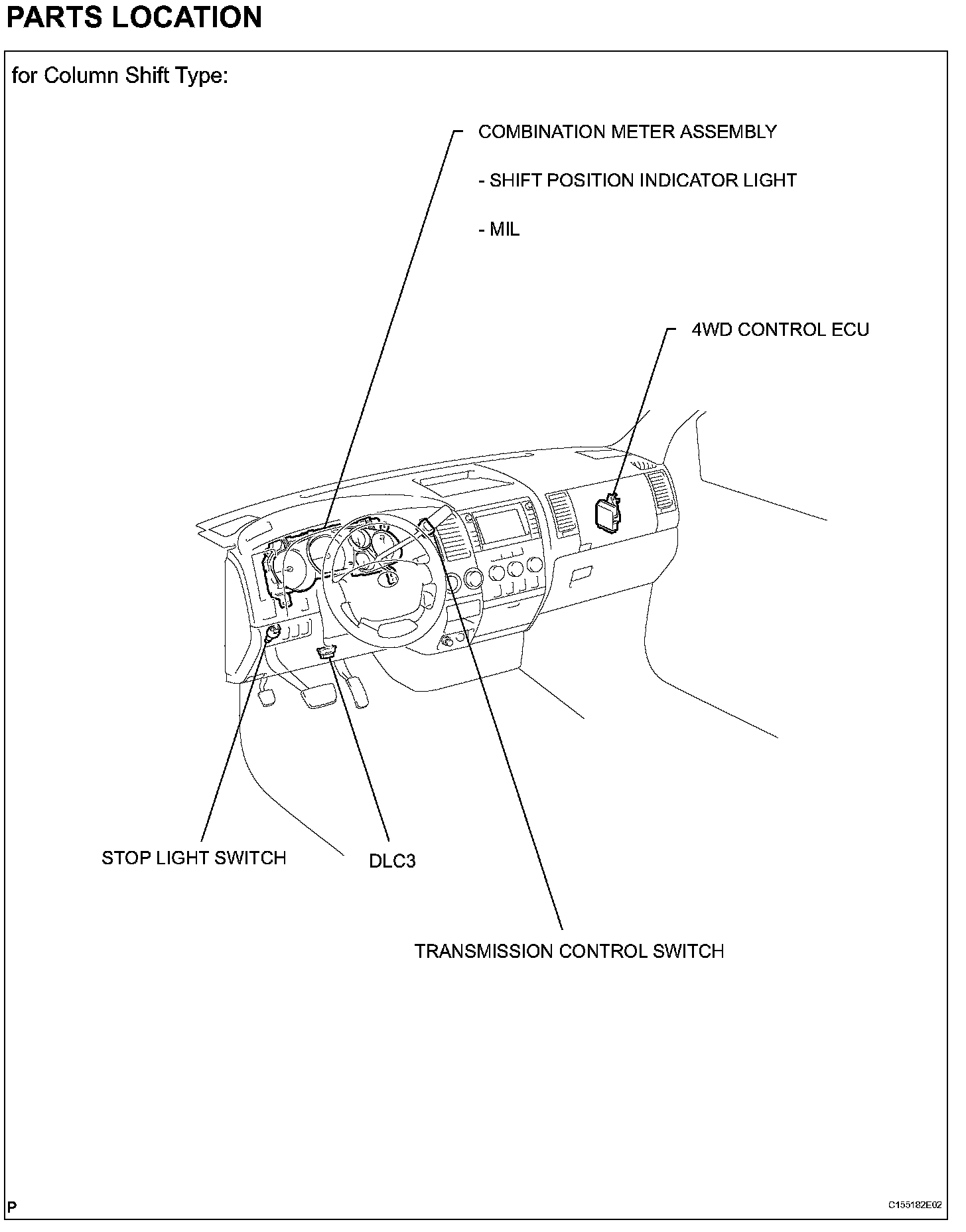 PARTS LOCATION

for Column Shift Type:

COMBINATION METER ASSEMBLY

- SHIFT POSITION INDICATOR LIGHT

- MIL

4WD CONTROL ECU

STOP LIGHT SWITCH

DLC3

TRANSMISSION CONTROL SWITCH

P

C155182E02