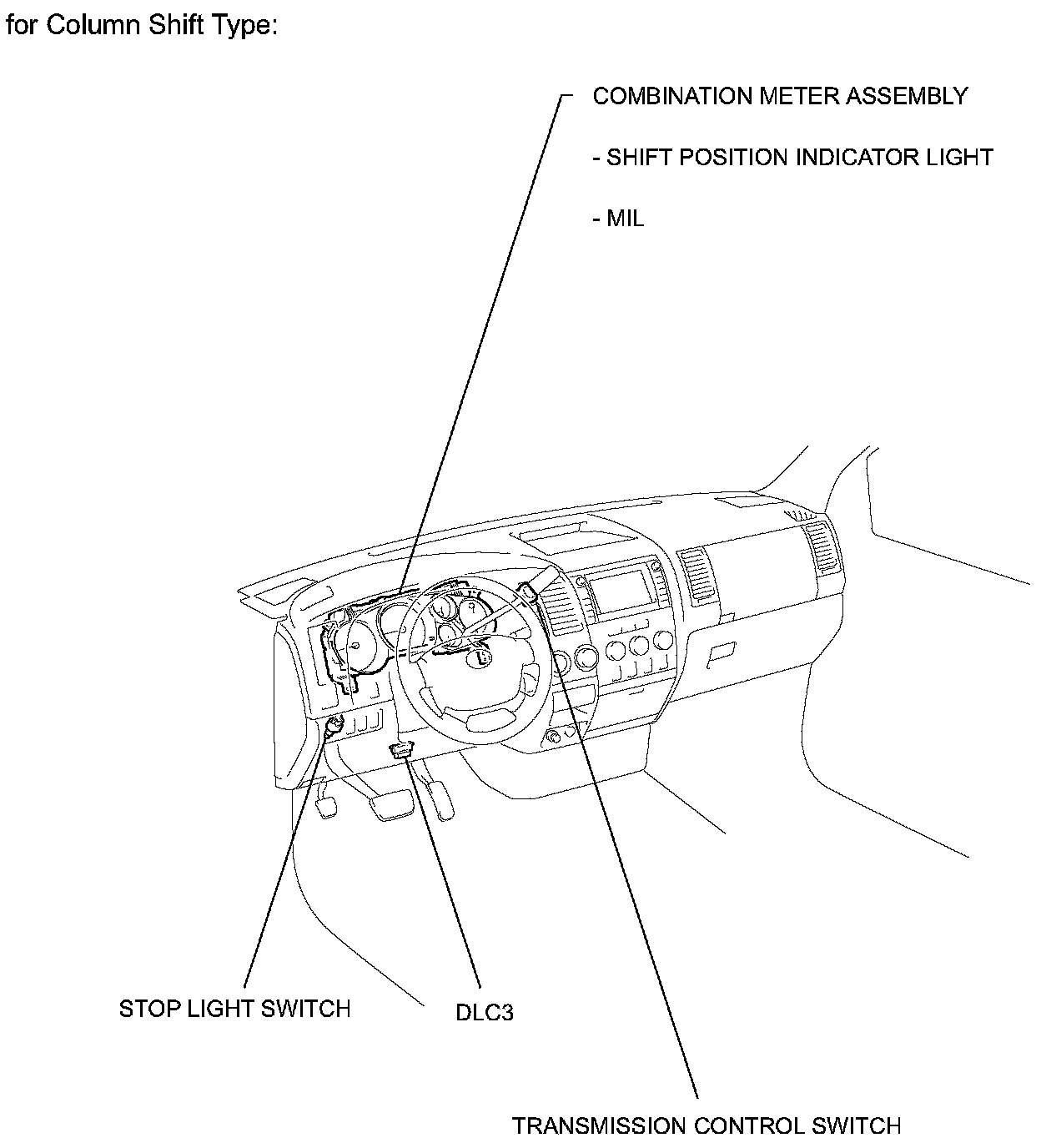 for Column Shift Type:

COMBINATION METER ASSEMBLY

- SHIFT POSITION INDICATOR LIGHT

- MIL

STOP LIGHT SWITCH

DLC3

TRANSMISSION CONTROL SWITCH