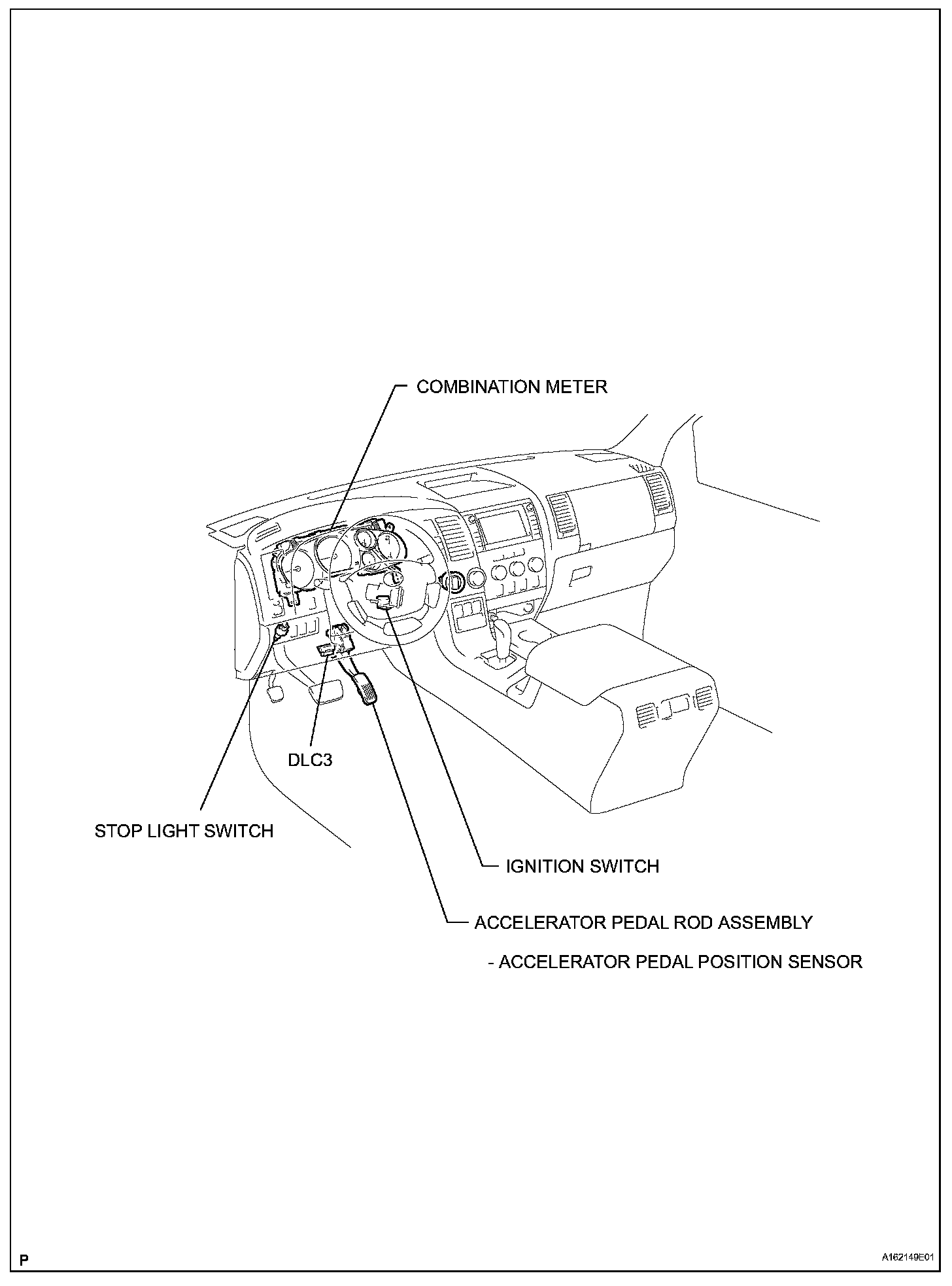 COMBINATION METER

DLC3

STOP LIGHT SWITCH

IGNITION SWITCH

ACCELERATOR PEDAL ROD ASSEMBLY

- ACCELERATOR PEDAL POSITION SENSOR

P

A162149E01