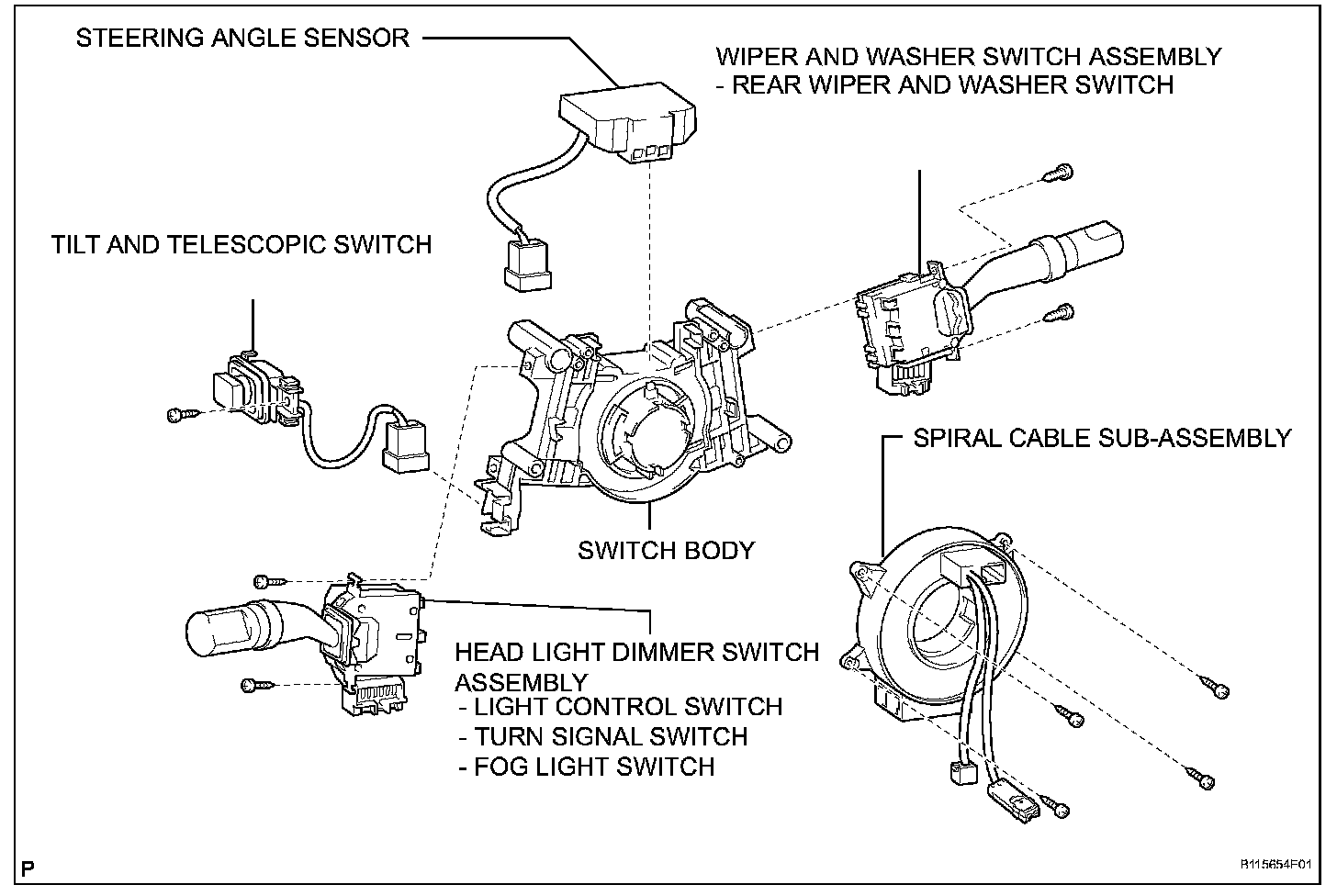 STEERING ANGLE SENSOR

WIPER AND WASHER SWITCH ASSEMBLY
- REAR WIPER AND WASHER SWITCH

TILT AND TELESCOPIC SWITCH

SPIRAL CABLE SUB-ASSEMBLY

SWITCH BODY

HEAD LIGHT DIMMER SWITCH ASSEMBLY
- LIGHT CONTROL SWITCH
- TURN SIGNAL SWITCH
- FOG LIGHT SWITCH

P

B115654F01