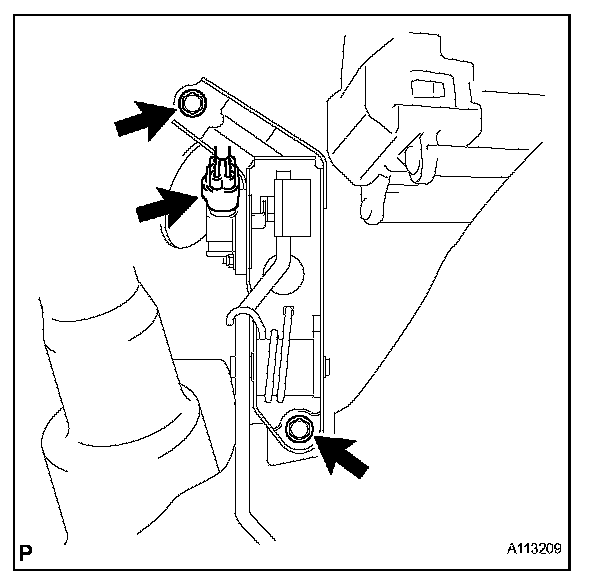 P

A113209