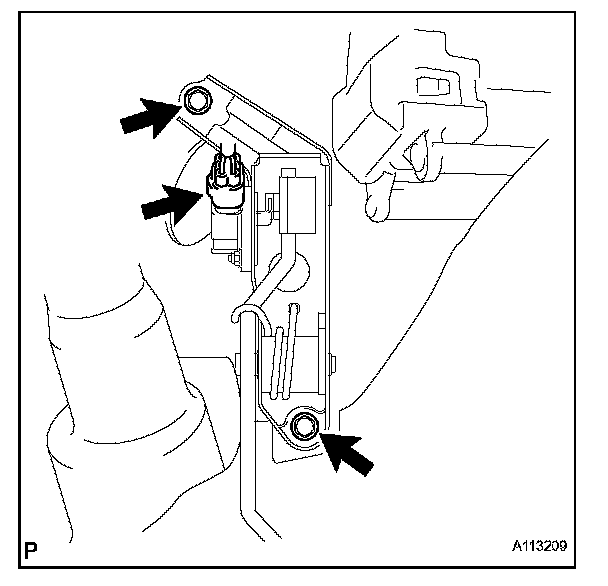 P

A113209