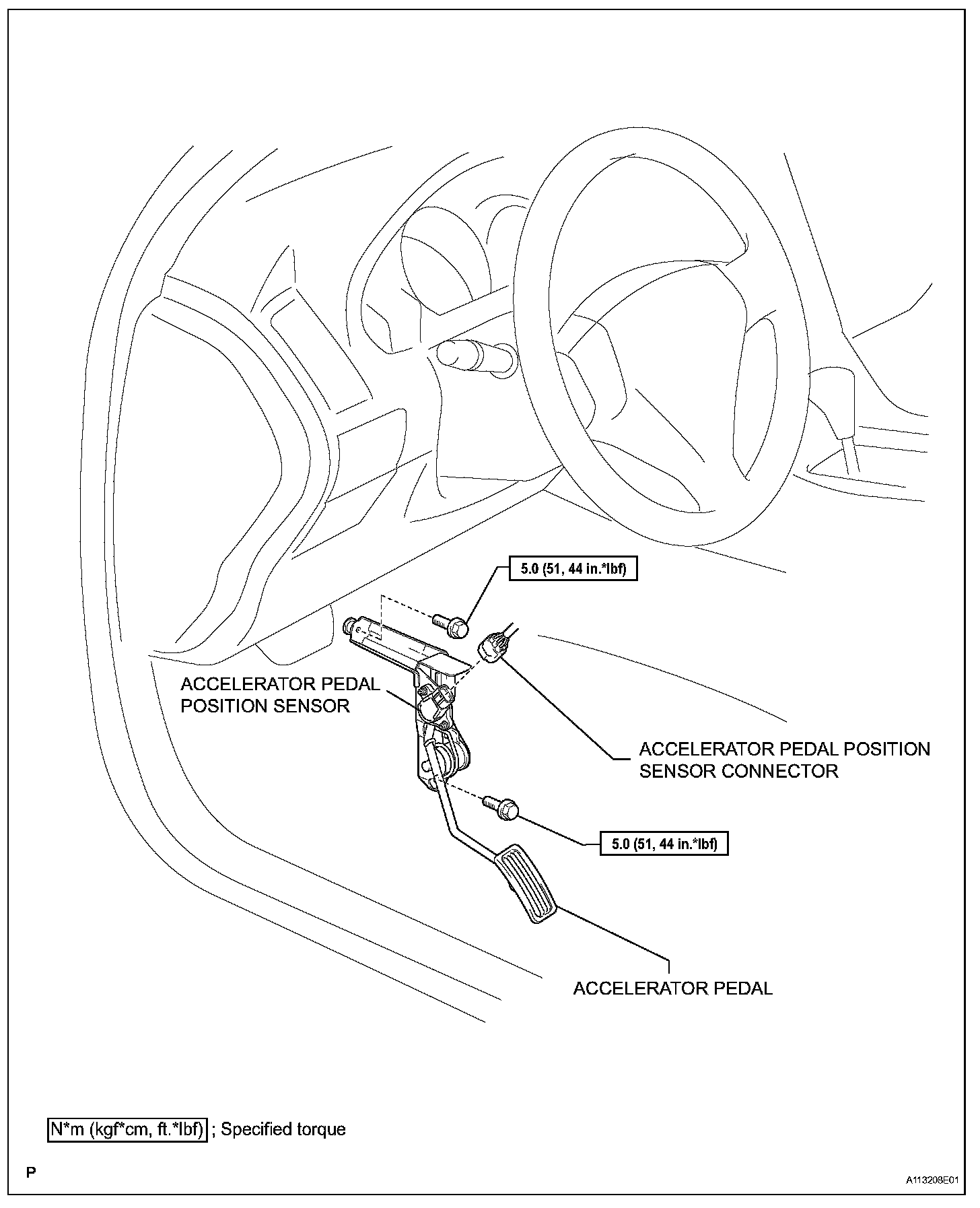 5.0 (51, 44 in.*lbf)

ACCELERATOR PEDAL POSITION SENSOR

ACCELERATOR PEDAL POSITION SENSOR CONNECTOR

5.0 (51, 44 in.*lbf)

ACCELERATOR PEDAL

N*m (kgf*cm, ft.*lbf) ; Specified torque

P

A113208E01