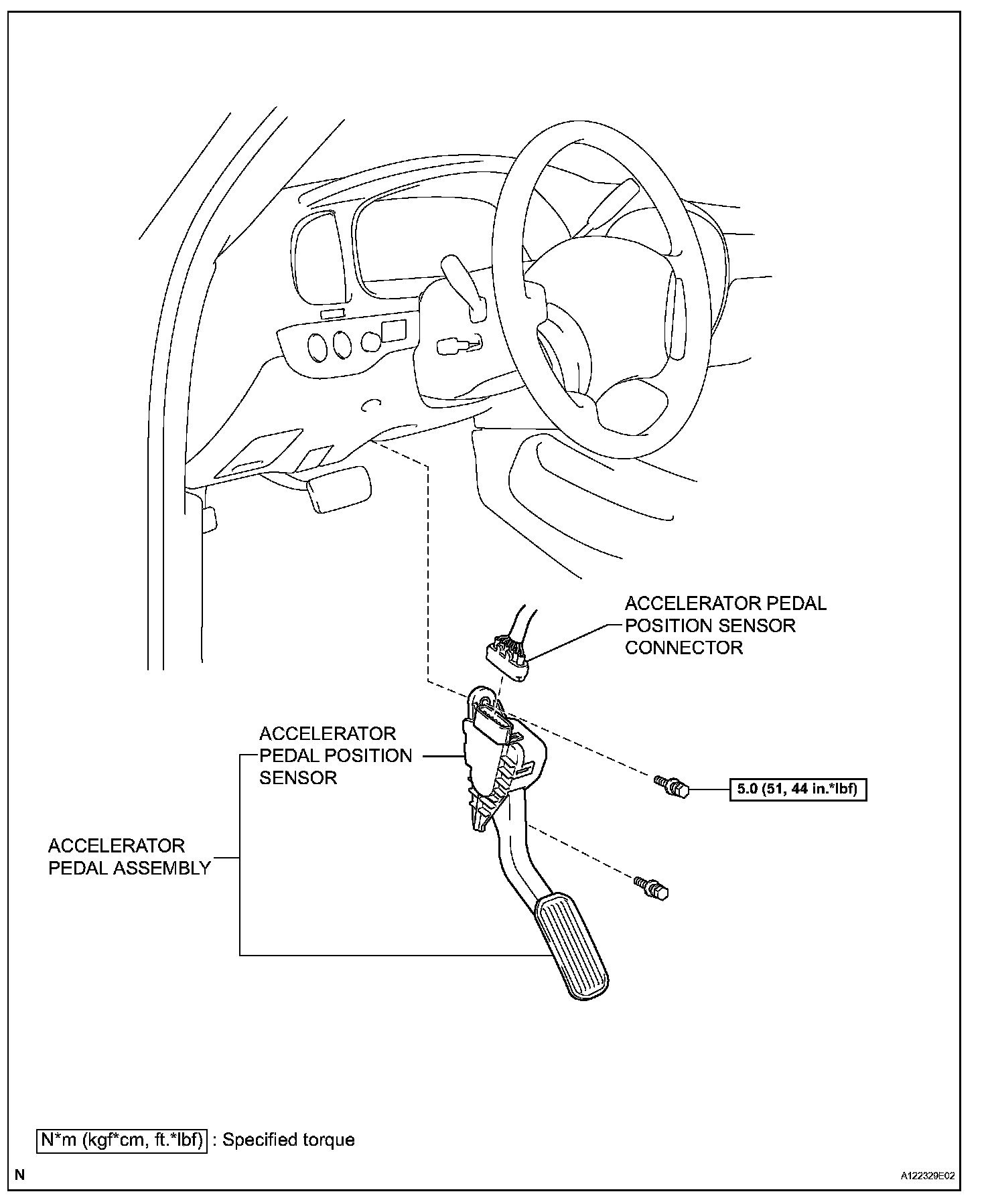 ACCELERATOR PEDAL POSITION SENSOR CONNECTOR

ACCELERATOR PEDAL POSITION SENSOR

5.0 (51, 44 in.*lbf)

ACCELERATOR PEDAL ASSEMBLY

N*m (kgf*cm, ft.*lbf) : Specified torque

N

A122329E02