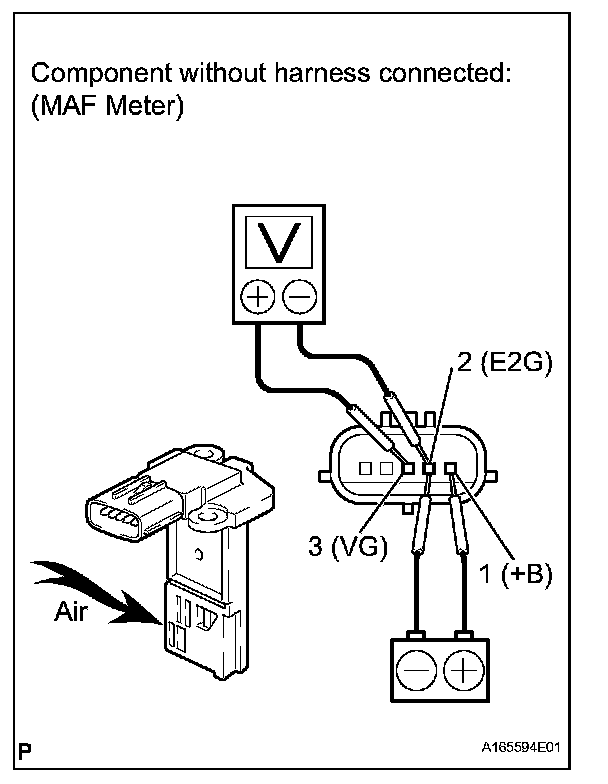 Component without harness connected:
(MAF Meter)

V

+ −

2 (E2G)

3 (VG)

1 (+B)

Air

− +

P

A165594E01