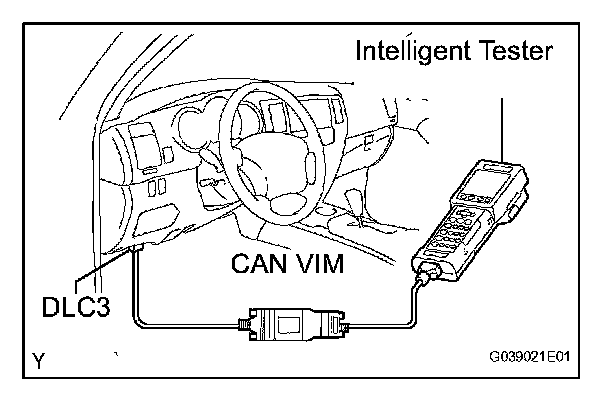 Intelligent Tester

CAN VIM

DLC3

Y

G039021E01