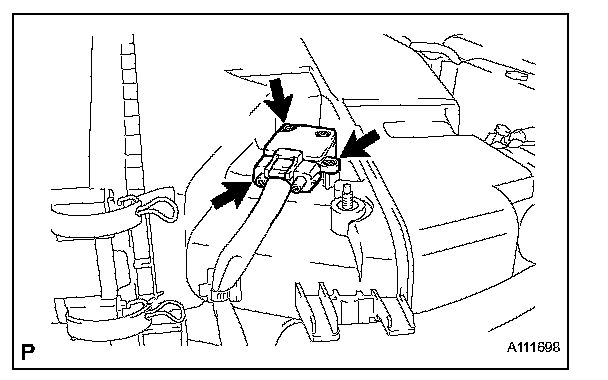 P

A111698