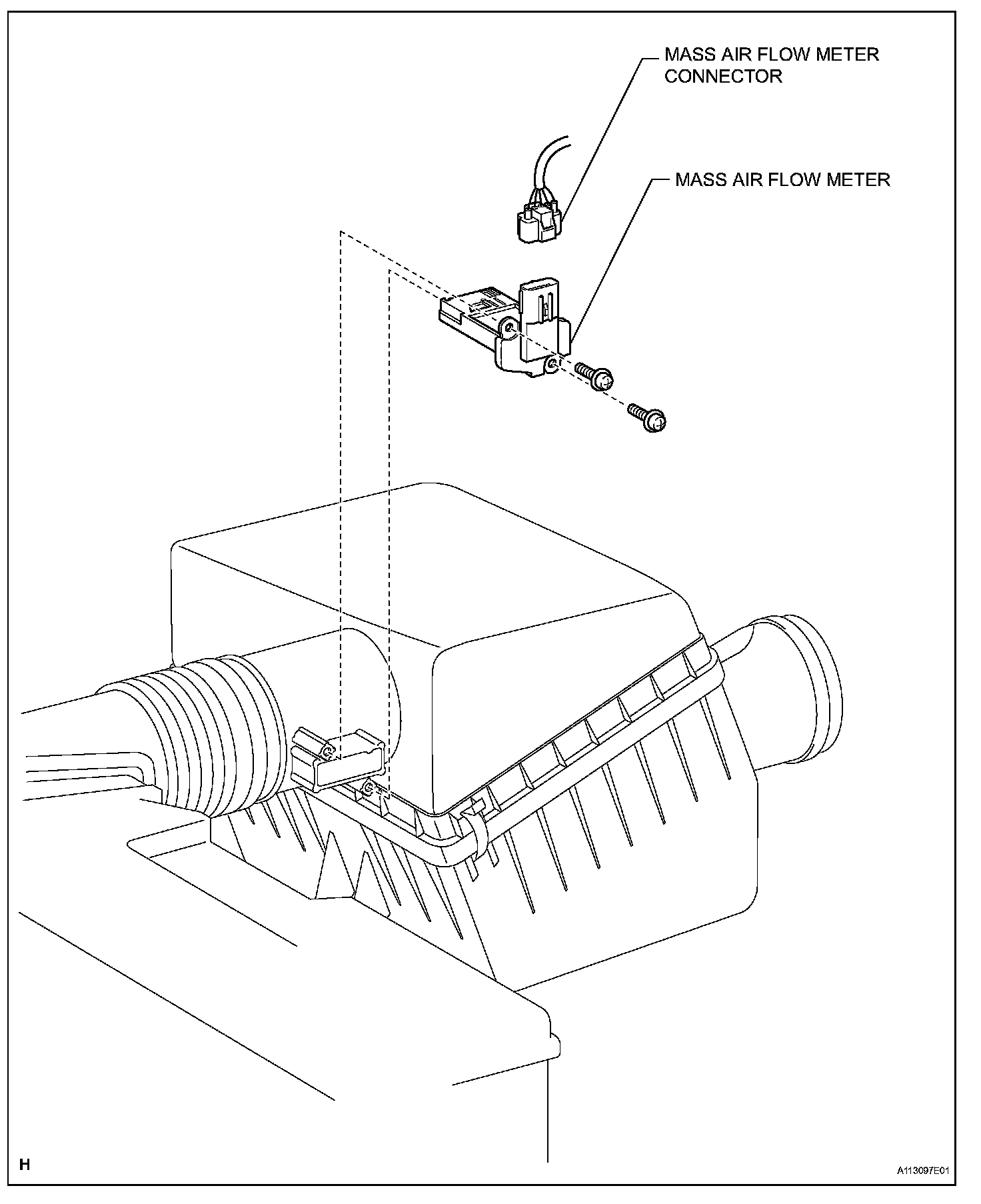 MASS AIR FLOW METER CONNECTOR

MASS AIR FLOW METER

H

A113097E01