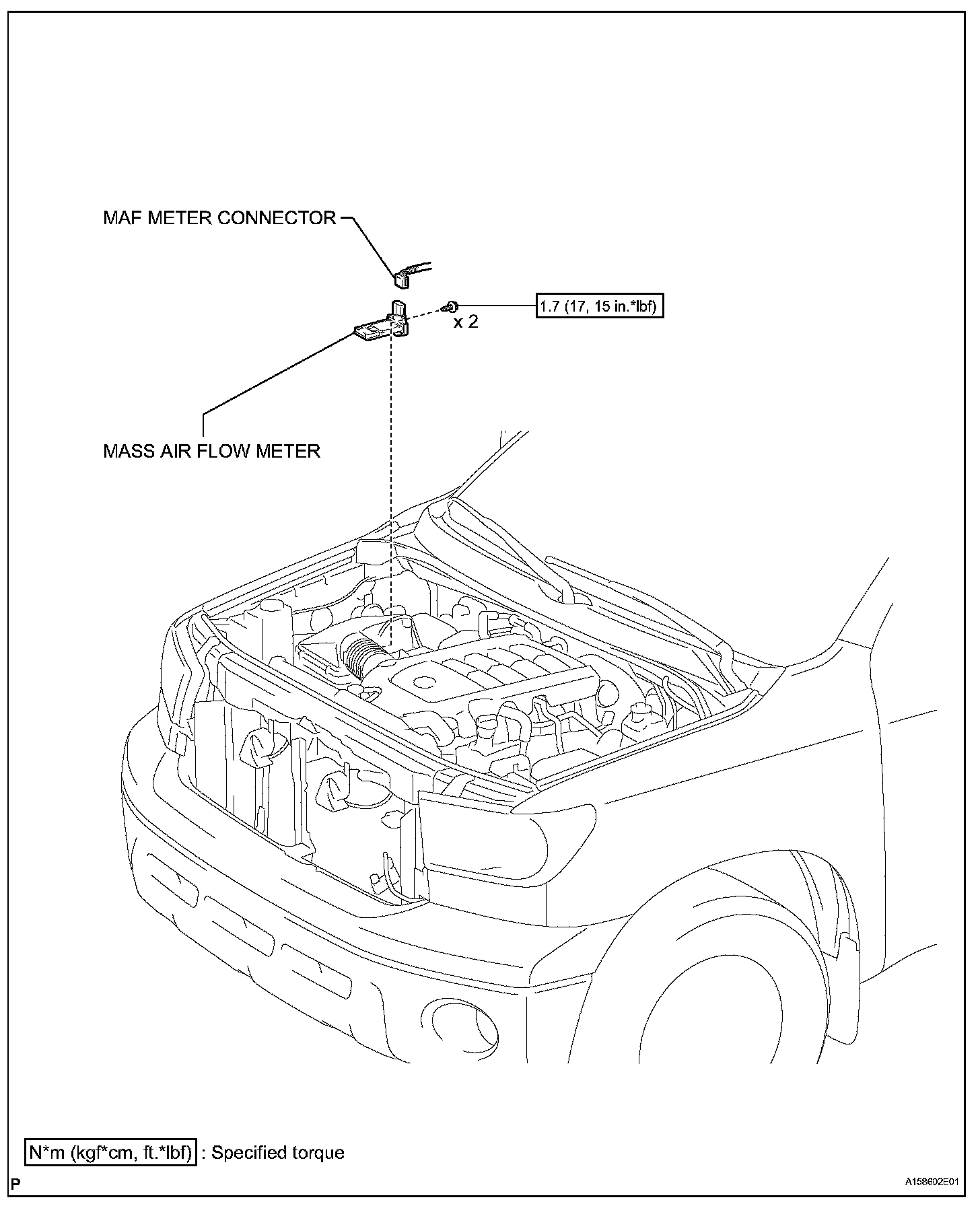 MAF METER CONNECTOR

1.7 (17, 15 in.*lbf)

x 2

MASS AIR FLOW METER

N*m (kgf*cm, ft.*lbf) : Specified torque

P

A158602E01