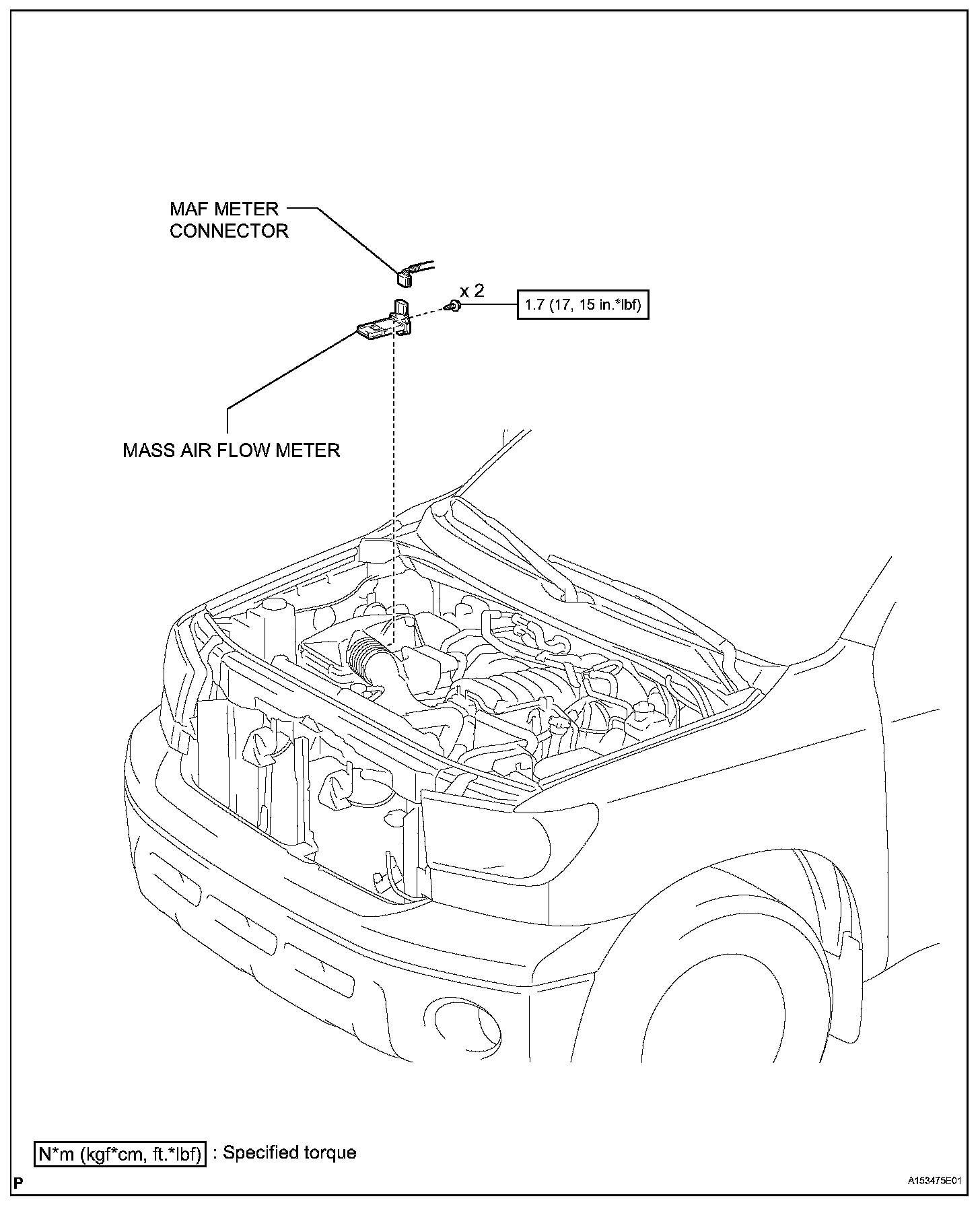 MAF METER CONNECTOR

x 2

1.7 (17, 15 in.*lbf)

MASS AIR FLOW METER

N*m (kgf*cm, ft.*lbf) : Specified torque

P

A153475E01