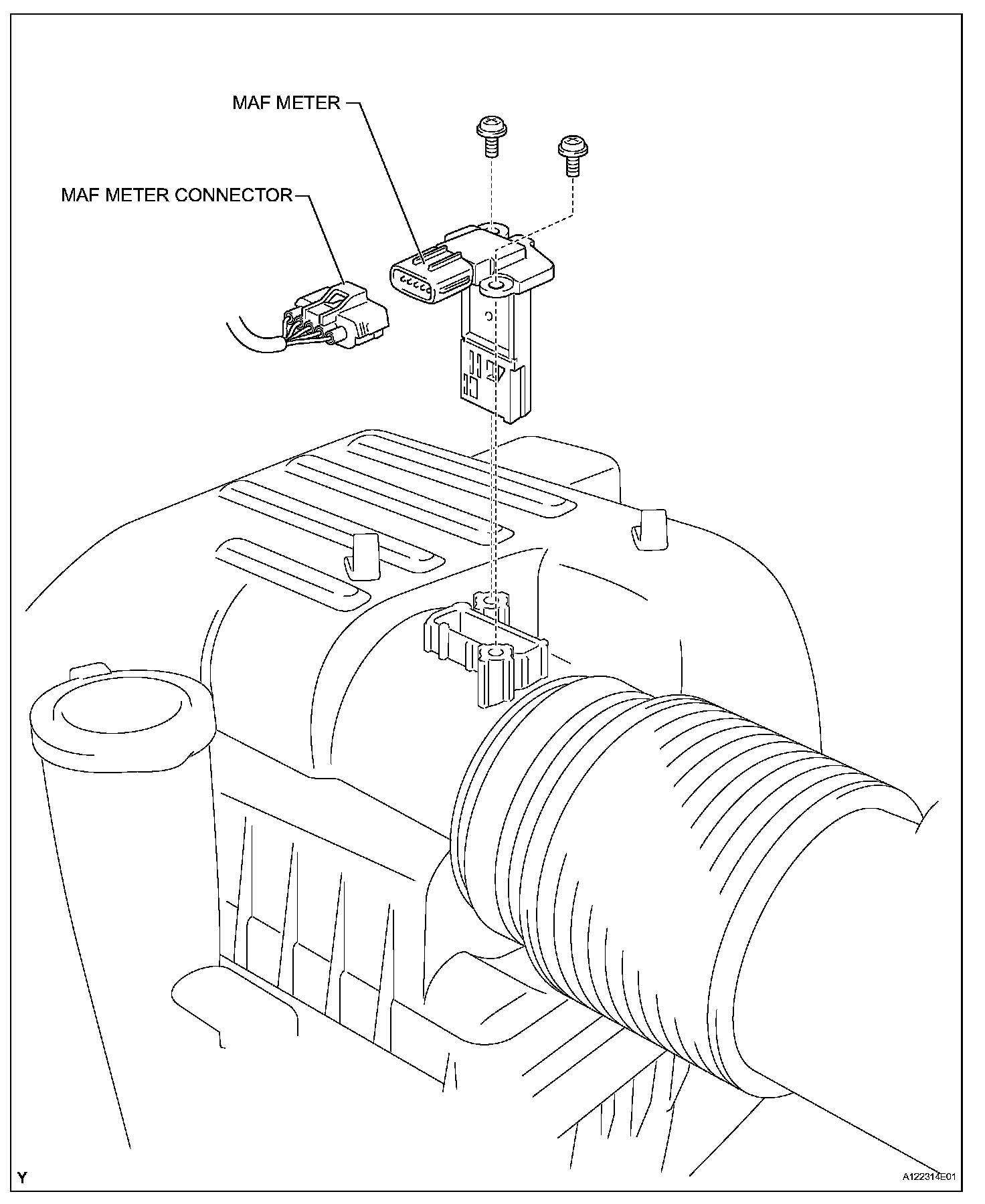 MAF METER

MAF METER CONNECTOR

Y

A122314E01