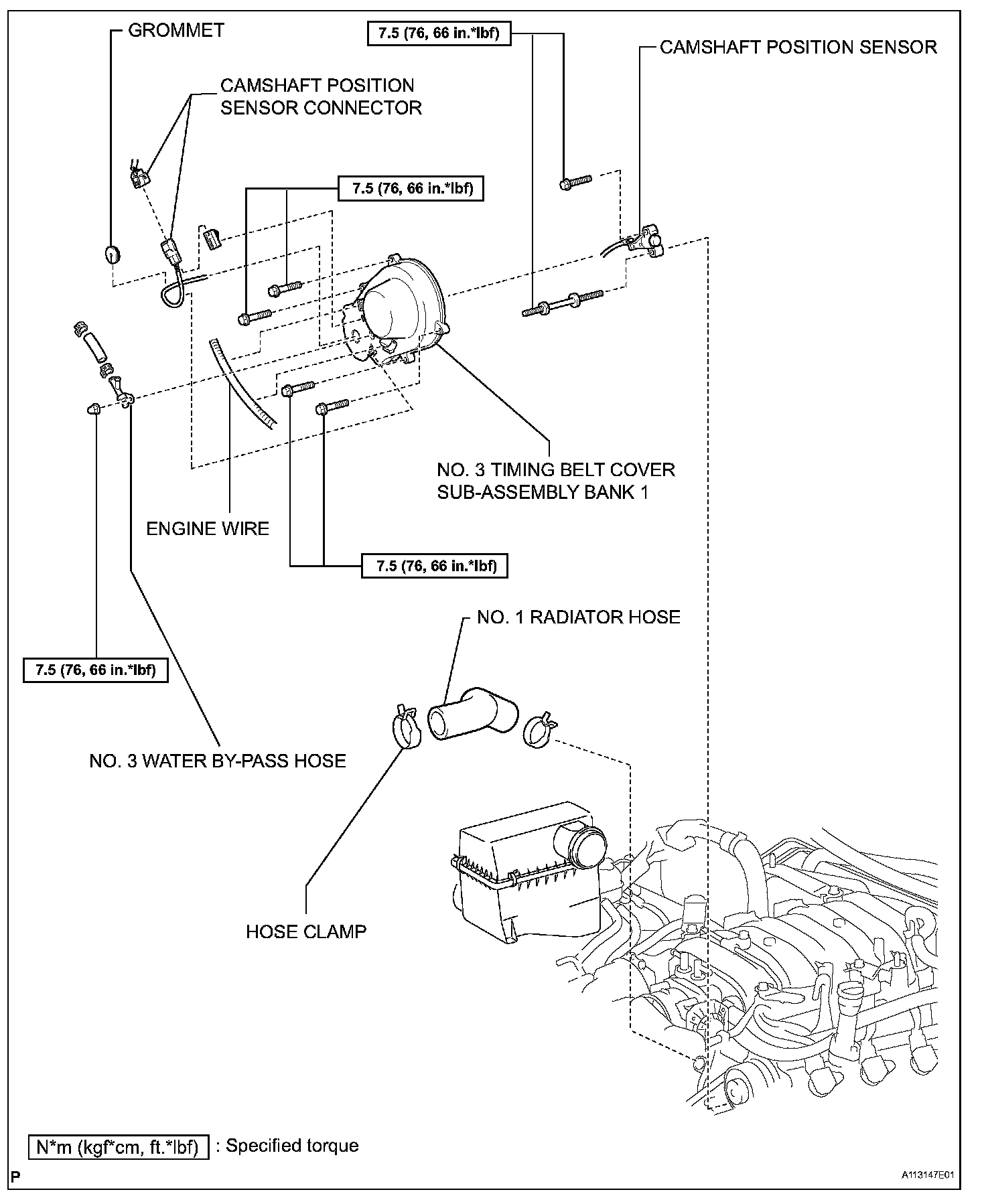 GROMMET

7.5 (76, 66 in.*lbf)

CAMSHAFT POSITION SENSOR

CAMSHAFT POSITION SENSOR CONNECTOR

7.5 (76, 66 in.*lbf)

NO. 3 TIMING BELT COVER SUB-ASSEMBLY BANK 1

ENGINE WIRE

7.5 (76, 66 in.*lbf)

NO. 1 RADIATOR HOSE

7.5 (76, 66 in.*lbf)

NO. 3 WATER BY-PASS HOSE

HOSE CLAMP

N*m (kgf*cm, ft.*lbf) : Specified torque

P

A113147E01