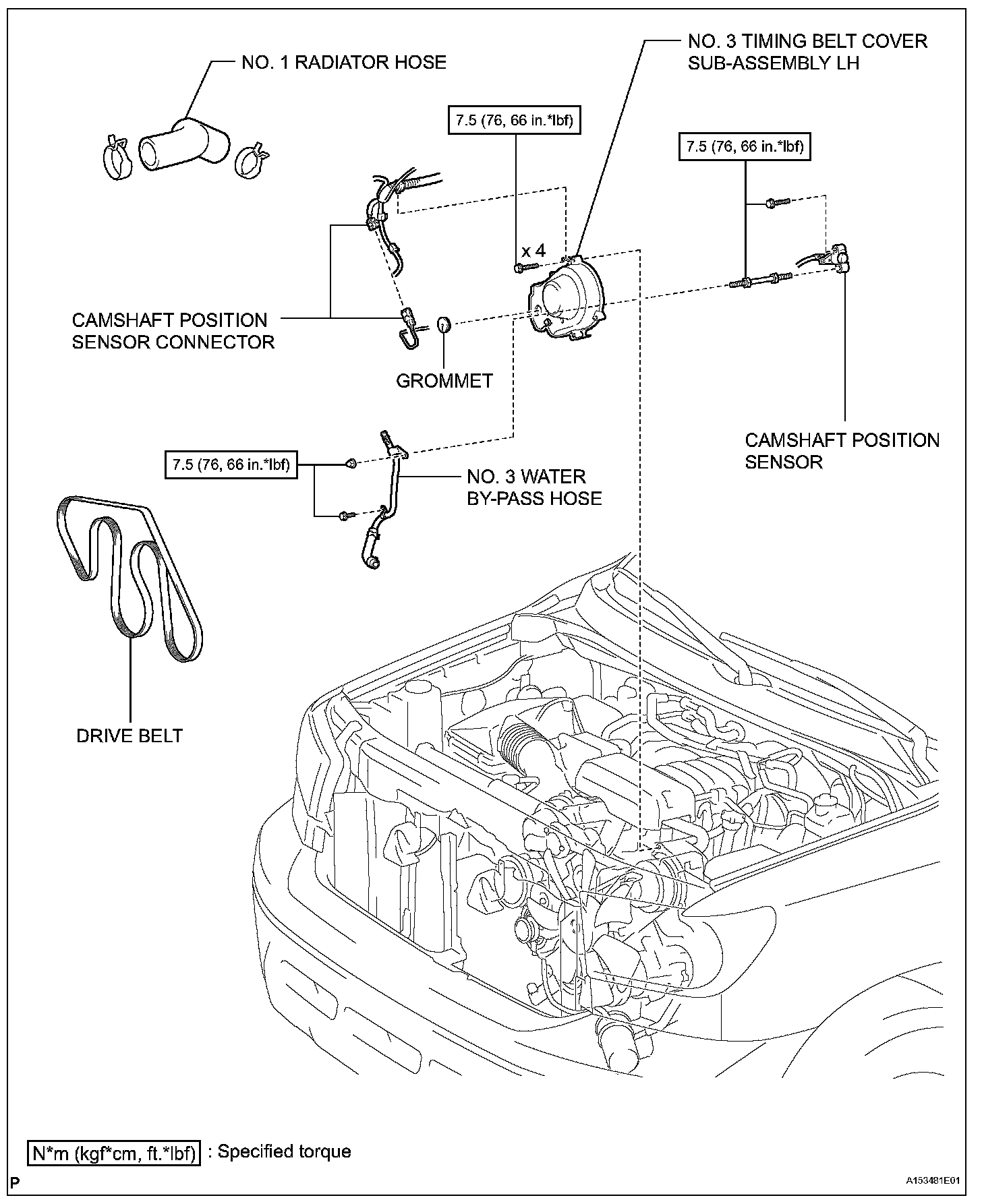 NO. 1 RADIATOR HOSE

NO. 3 TIMING BELT COVER SUB-ASSEMBLY LH

7.5 (76, 66 in.*lbf)

7.5 (76, 66 in.*lbf)

x 4

CAMSHAFT POSITION SENSOR CONNECTOR

GROMMET

CAMSHAFT POSITION SENSOR

7.5 (76, 66 in.*lbf)

NO. 3 WATER BY-PASS HOSE

DRIVE BELT

N*m (kgf*cm, ft.*lbf) : Specified torque

P

A153481E01