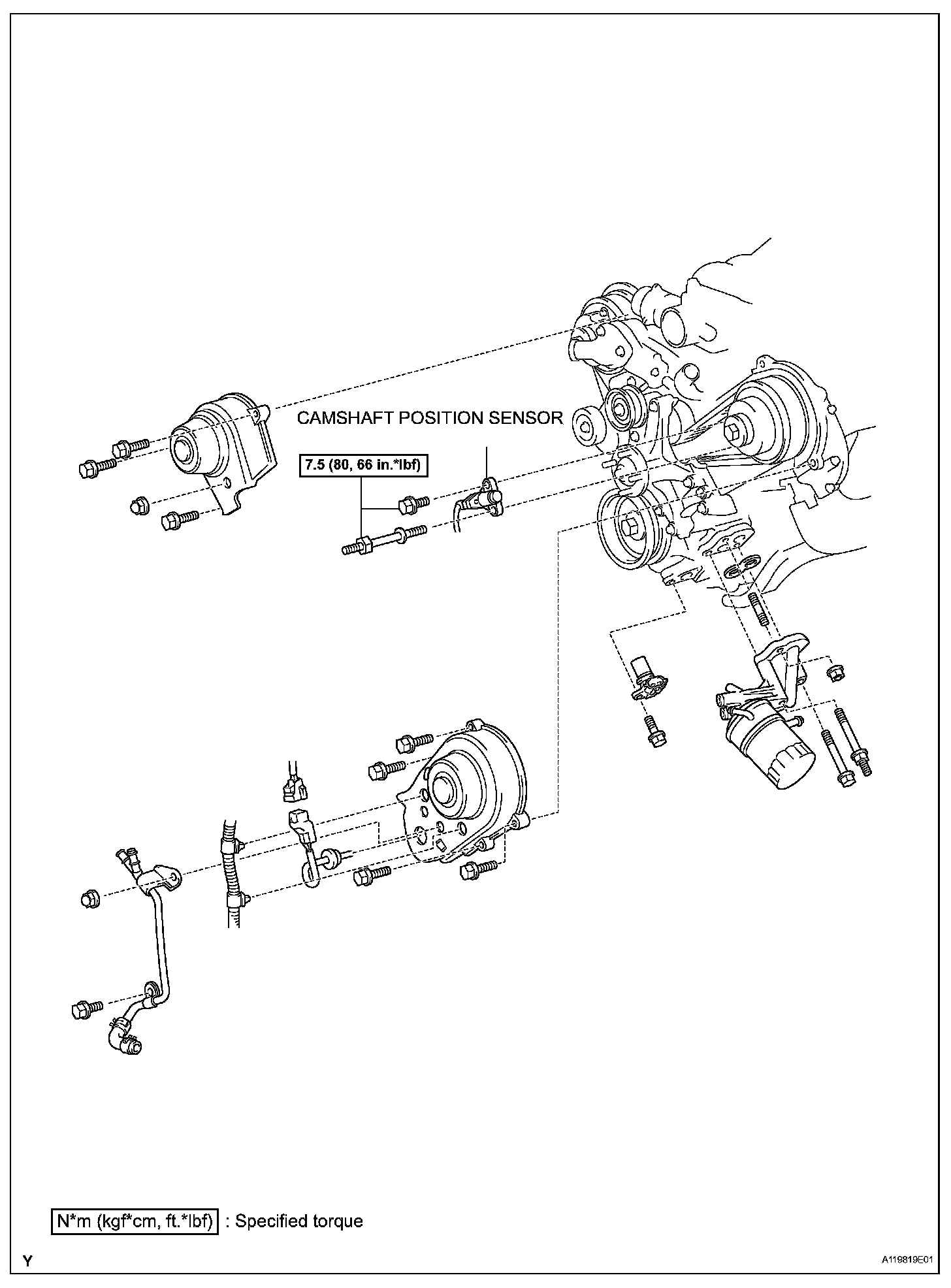 CAMSHAFT POSITION SENSOR

7.5 (80, 66 in.*lbf)

N*m (kgf*cm, ft.*lbf) : Specified torque

Y

A119819E01