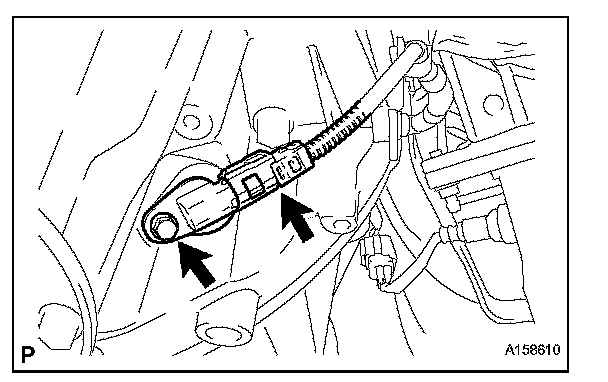 P

A158610