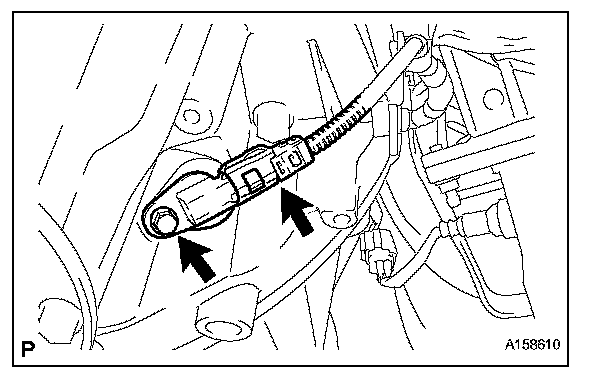 P

A158610